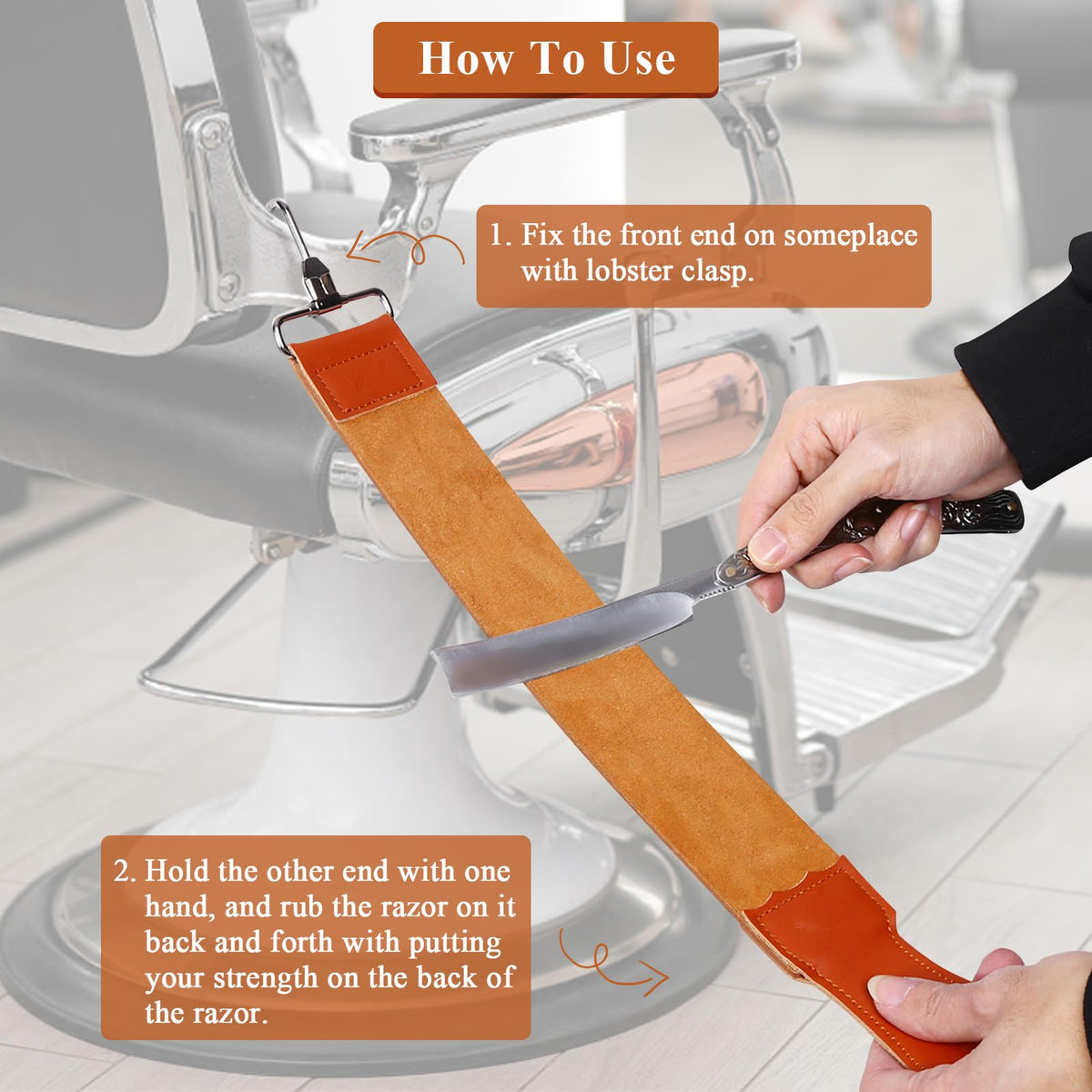 How To Use

1. Fix the front end on someplace with lobster clasp.

2. Hold the other end with one hand, and rub the razor on it back and forth with putting your strength on the back of the razor.