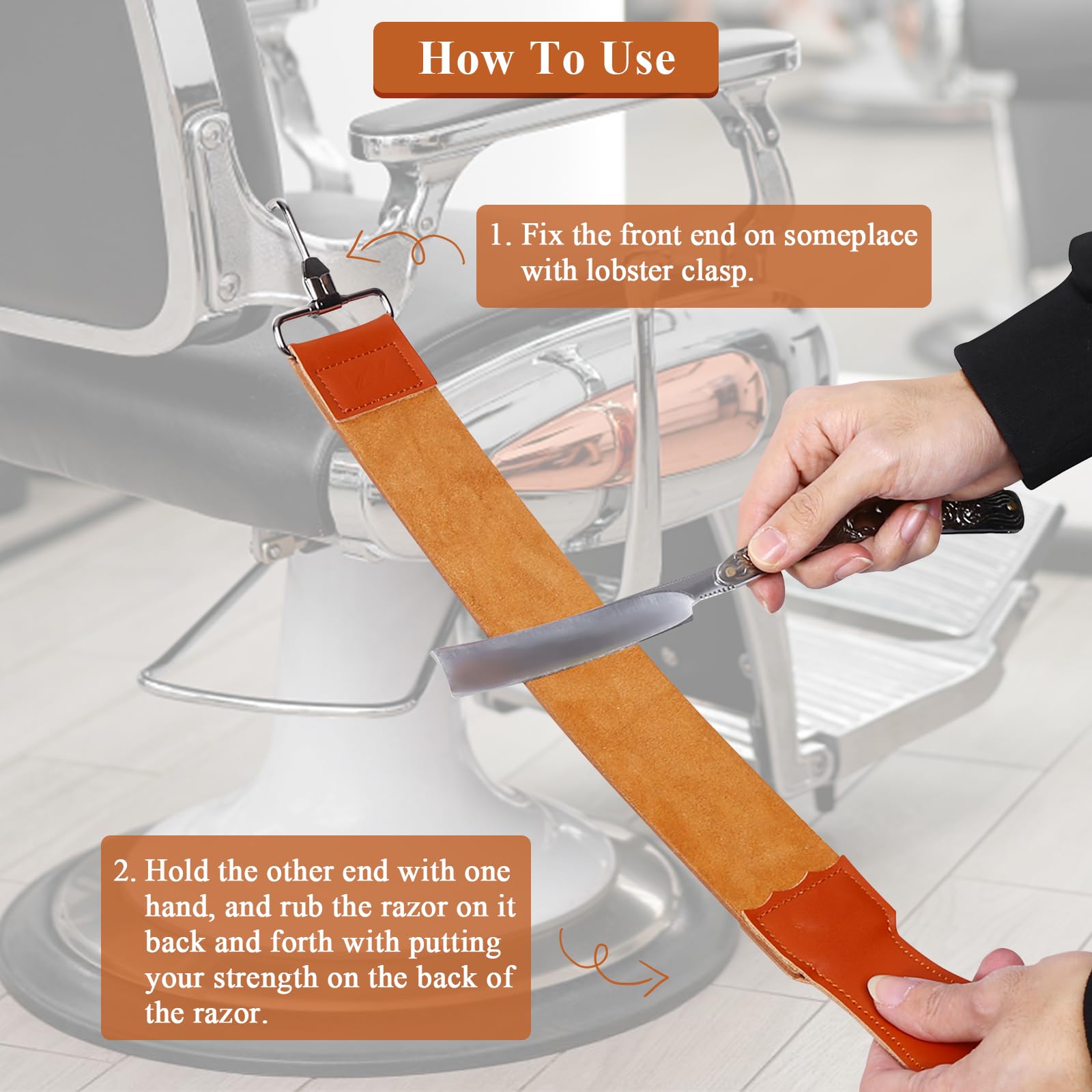 How To Use

1. Fix the front end on someplace with lobster clasp.

2. Hold the other end with one hand, and rub the razor on it back and forth with putting your strength on the back of the razor.