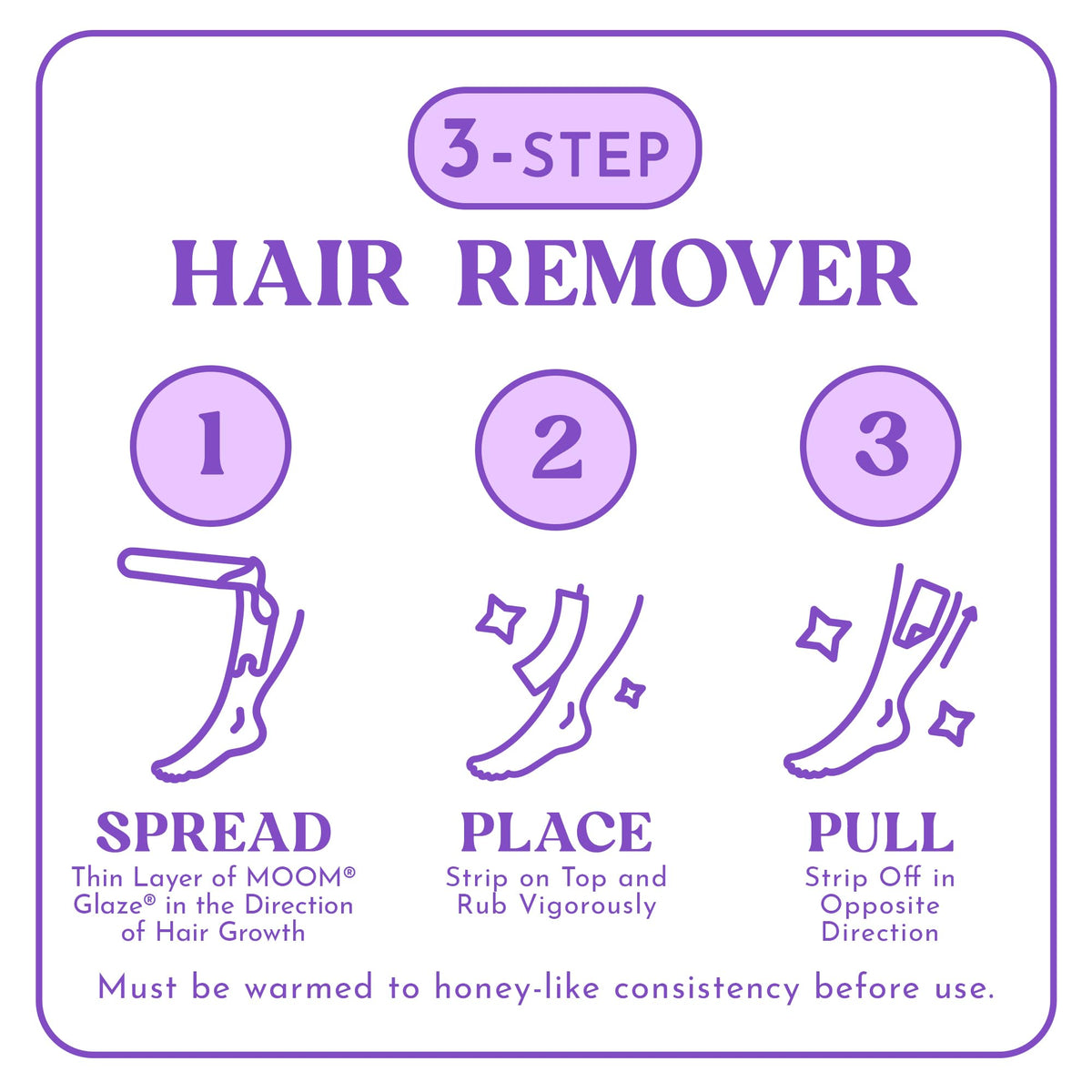 3-STEP

HAIR REMOVER

1

SPREAD
Thin Layer of MOOM® Glaze® in the Direction of Hair Growth

2

PLACE
Strip on Top and Rub Vigorously

3

PULL
Strip Off in Opposite Direction

Must be warmed to honey-like consistency before use.