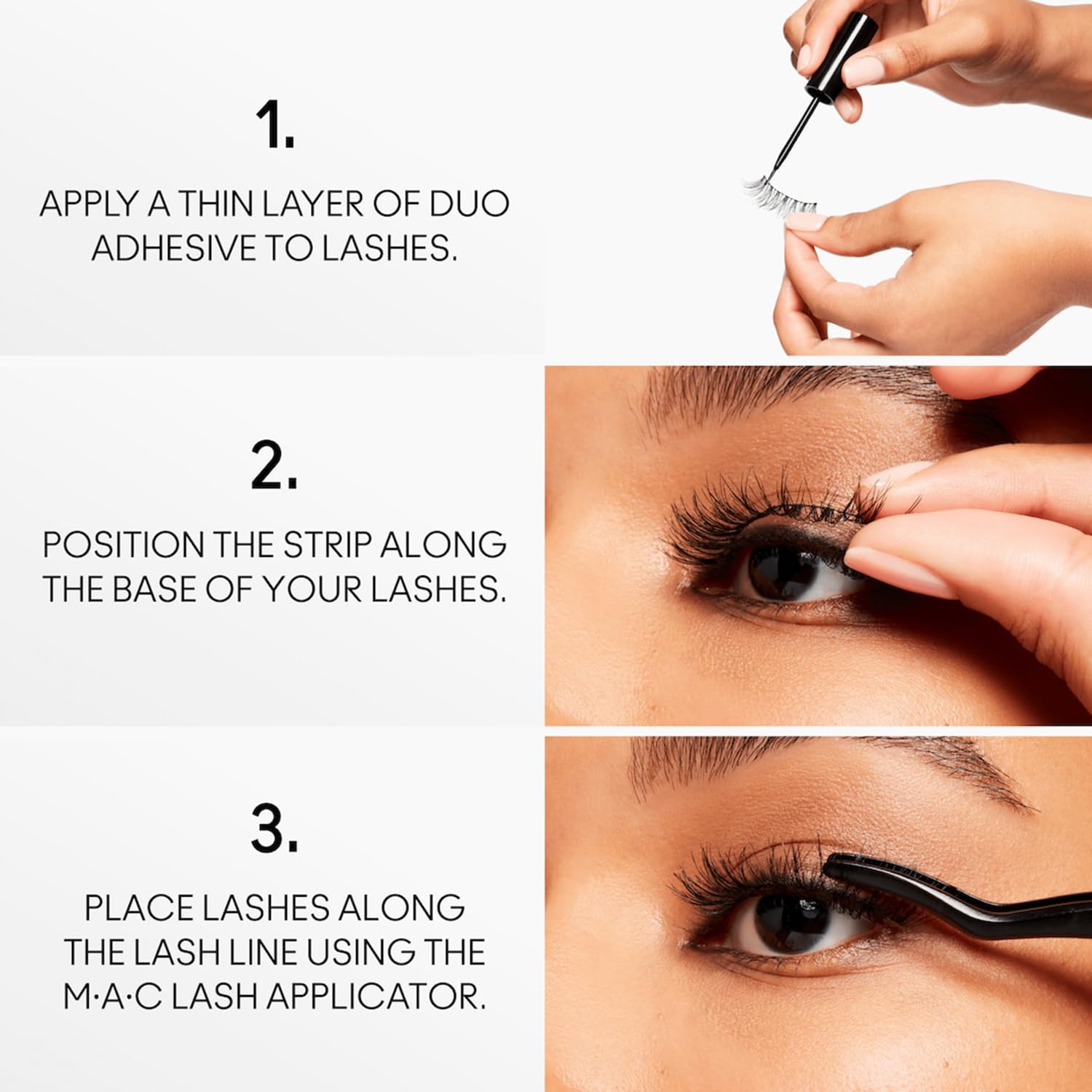 1.

APPLY A THIN LAYER OF DUO ADHESIVE TO LASHES.

2.

POSITION THE STRIP ALONG THE BASE OF YOUR LASHES.

3.

PLACE LASHES ALONG THE LASH LINE USING THE M·A·C LASH APPLICATOR.