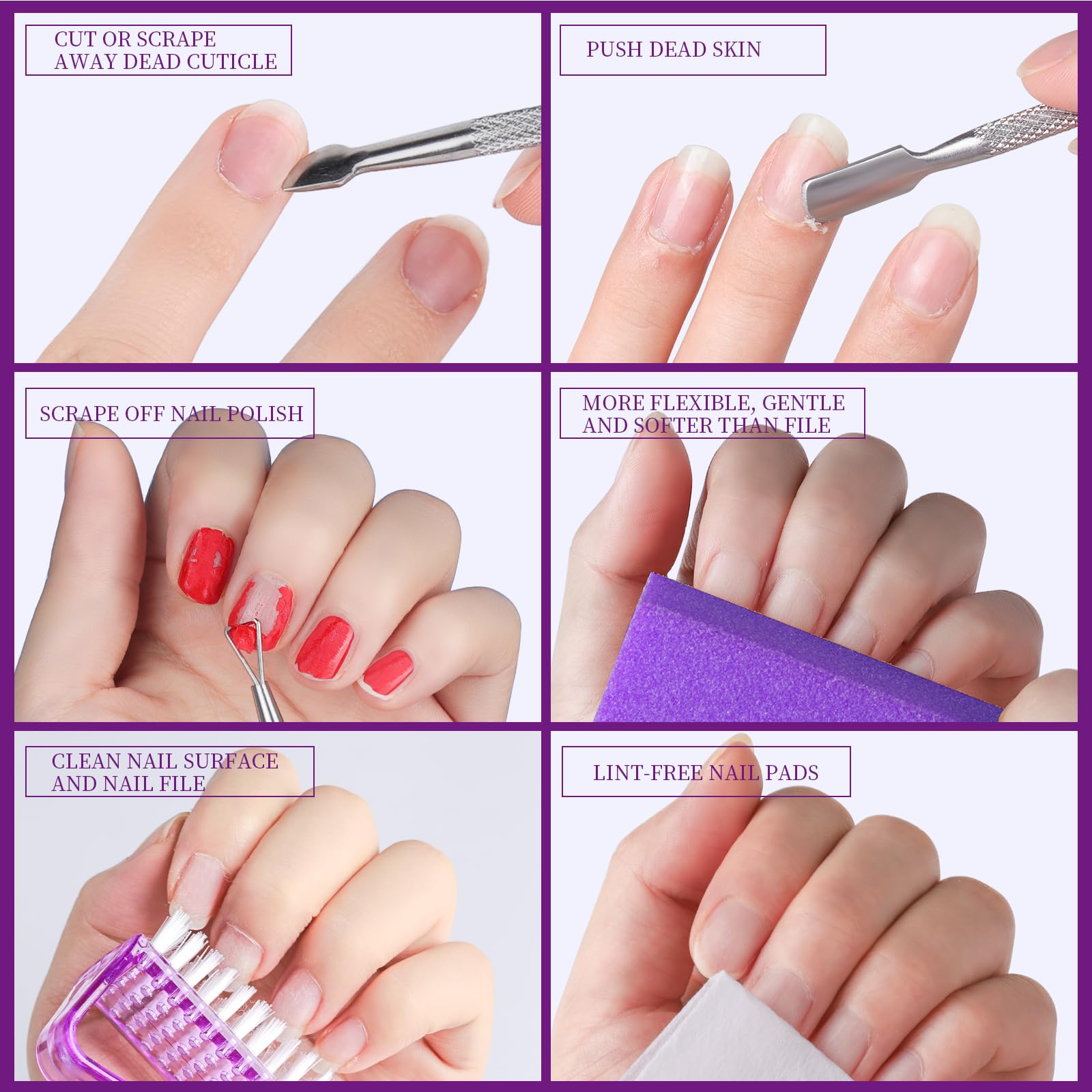 CUT OR SCRAPE AWAY DEAD CUTICLE

PUSH DEAD SKIN

SCRAPE OFF NAIL POLISH

MORE FLEXIBLE, GENTLE AND SOFTER THAN FILE

CLEAN NAIL SURFACE AND NAIL FILE

LINT-FREE NAIL PADS