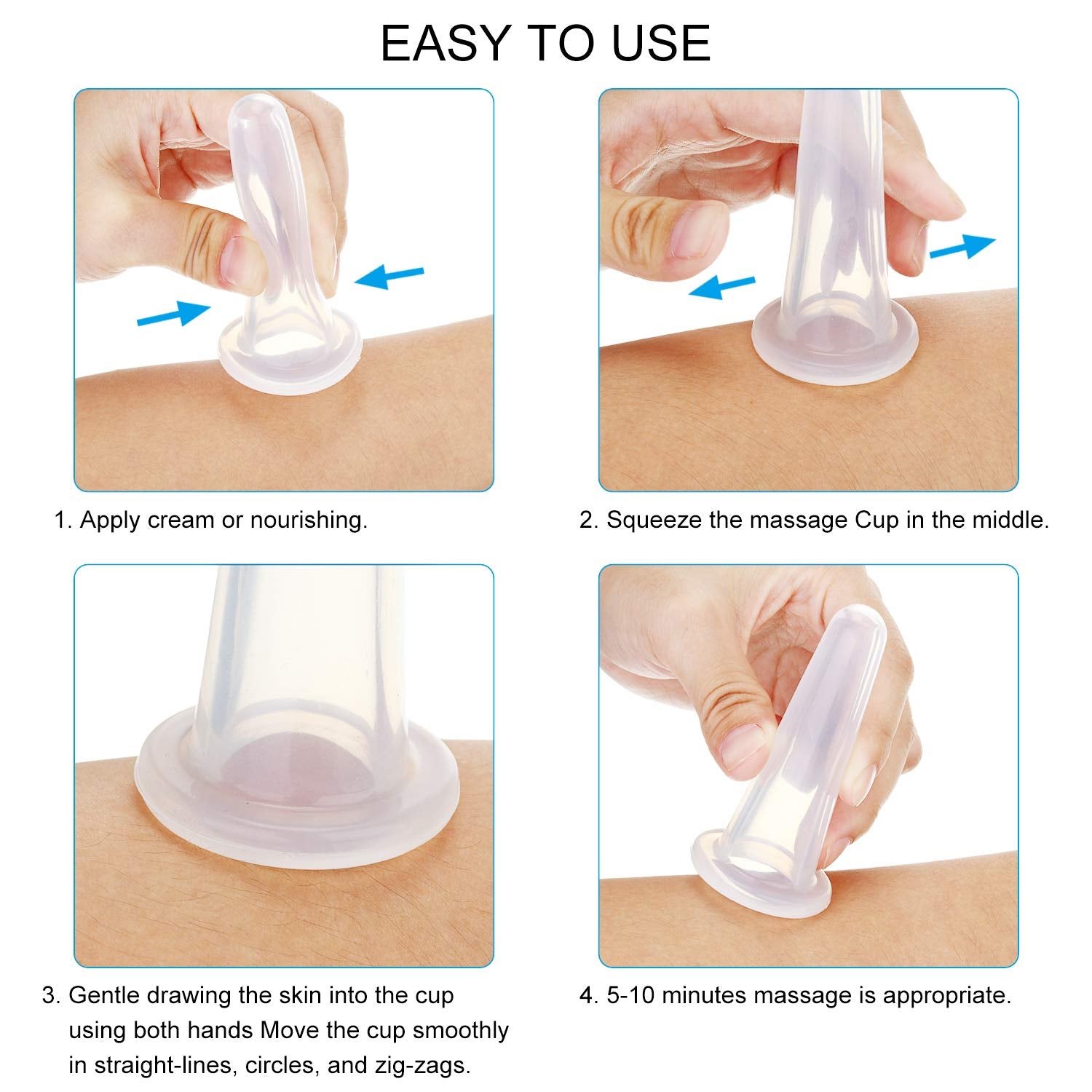 EASY TO USE

1. Apply cream or nourishing.

2. Squeeze the massage Cup in the middle.

3. Gentle drawing the skin into the cup using both hands Move the cup smoothly in straight-lines, circles, and zig-zags.

4. 5-10 minutes massage is appropriate.