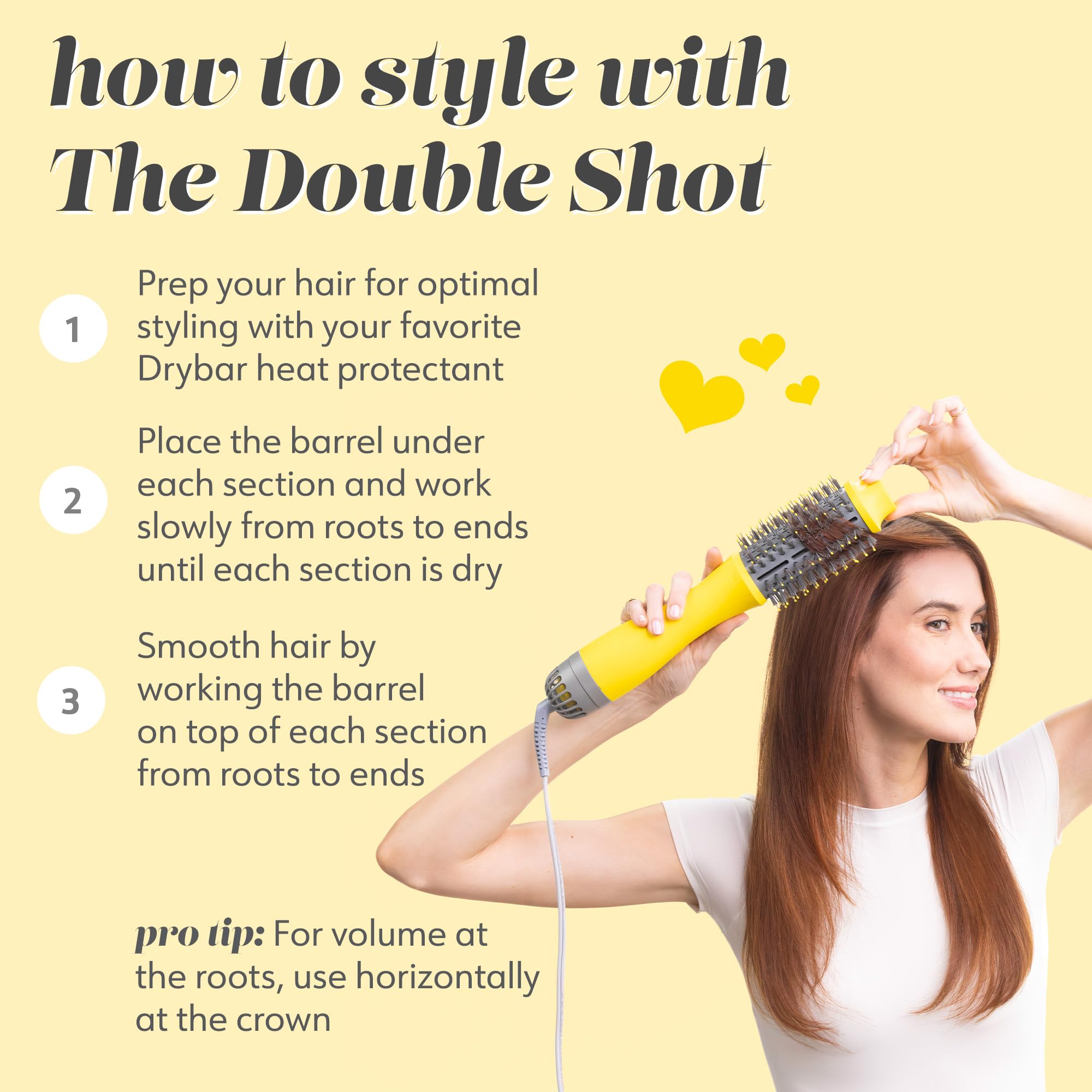 how to style with The Double Shot

1 Prep your hair for optimal styling with your favorite Drybar heat protectant

2 Place the barrel under each section and work slowly from roots to ends until each section is dry

3 Smooth hair by working the barrel on top of each section from roots to ends

pro tip: For volume at the roots, use horizontally at the crown