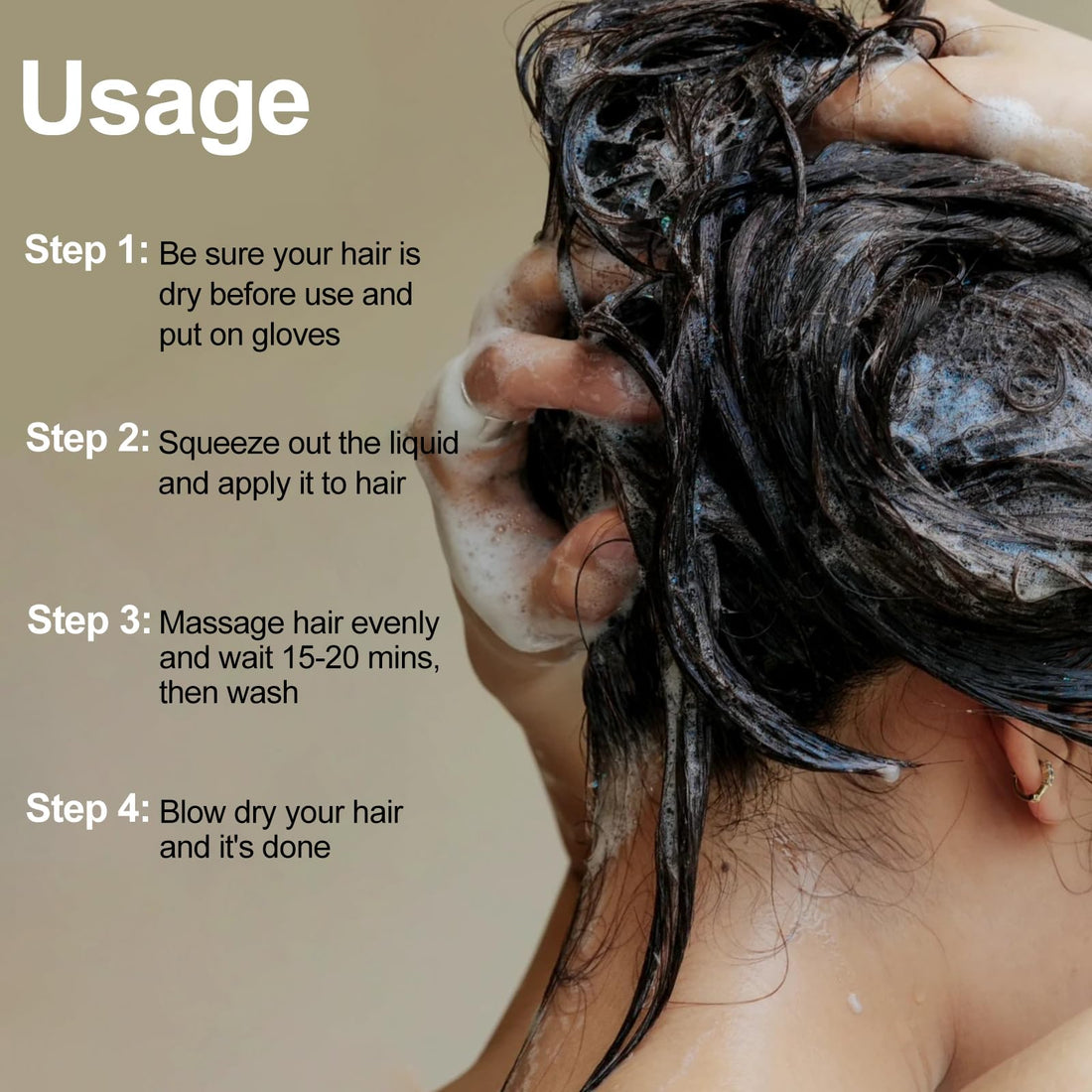 Usage

Step 1: Be sure your hair is dry before use and put on gloves

Step 2: Squeeze out the liquid and apply it to hair

Step 3: Massage hair evenly and wait 15-20 mins, then wash

Step 4: Blow dry your hair and it's done