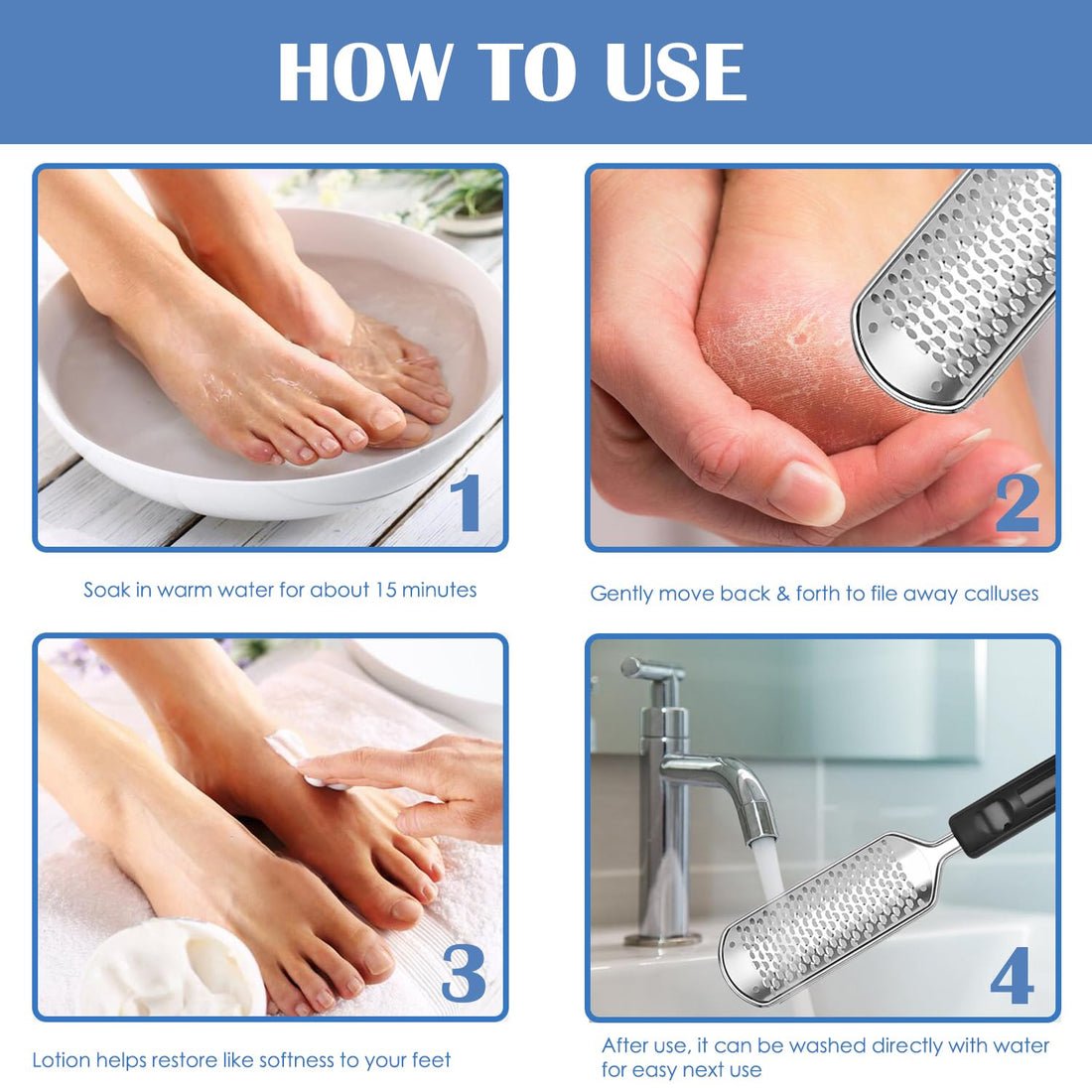 HOW TO USE

1

Soak in warm water for about 15 minutes

2

Gently move back & forth to file away calluses

3

Lotion helps restore like softness to your feet

4

After use, it can be washed directly with water for easy next use