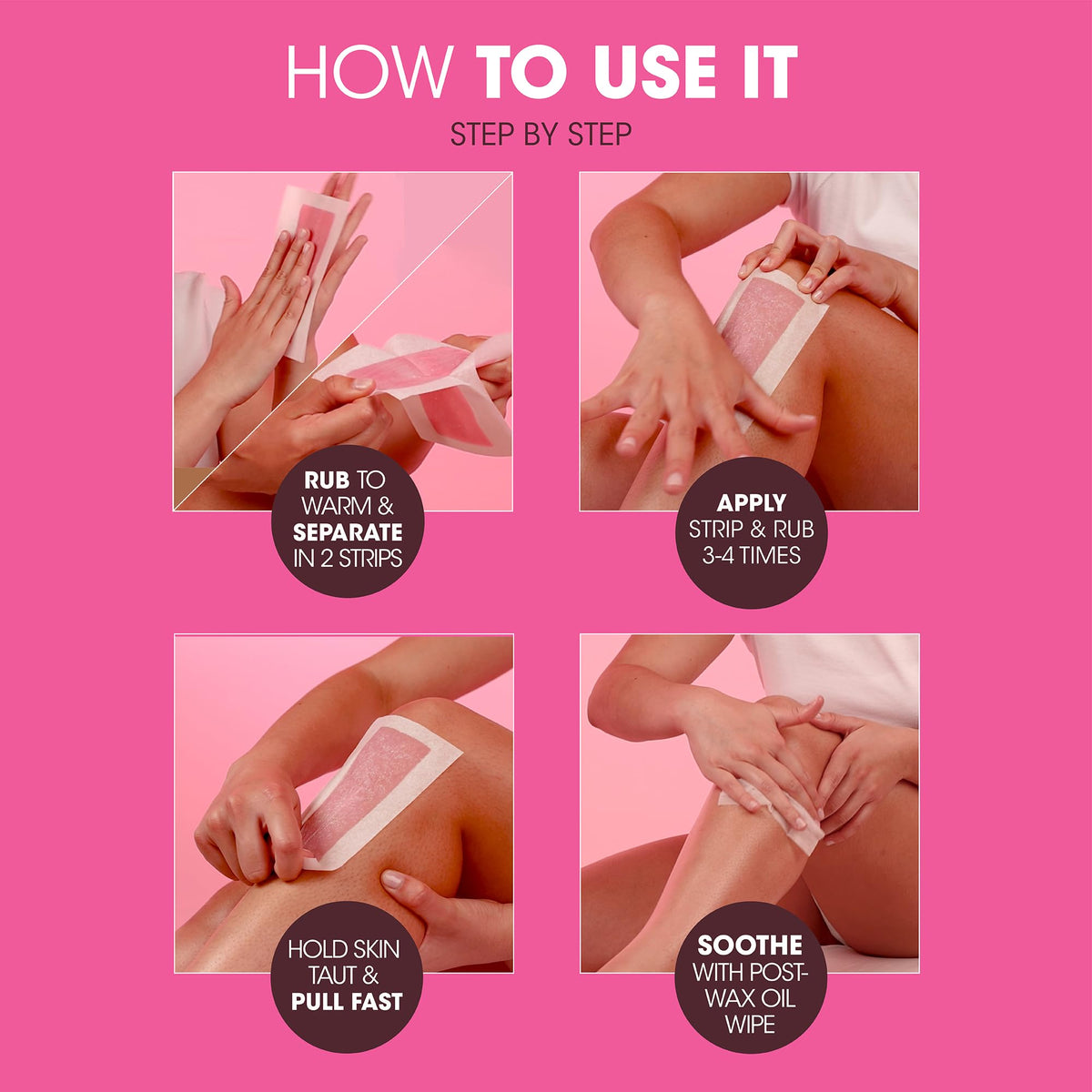 HOW TO USE IT

STEP BY STEP

RUB TO WARM & SEPARATE IN 2 STRIPS

APPLY STRIP & RUB 3-4 TIMES

HOLD SKIN TAUT & PULL FAST

SOOTHE WITH POST-WAX OIL WIPE