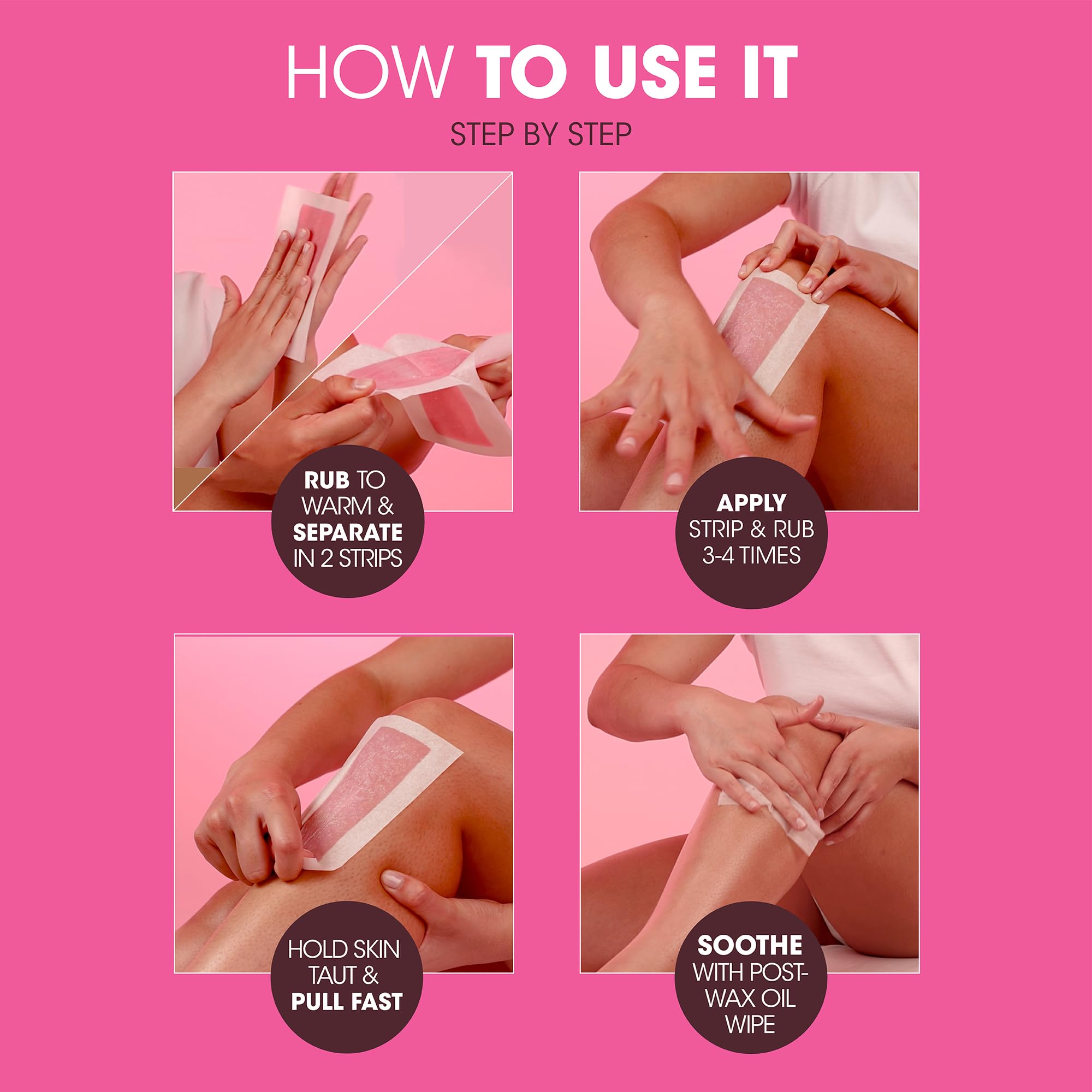 HOW TO USE IT

STEP BY STEP

RUB TO WARM & SEPARATE IN 2 STRIPS

APPLY STRIP & RUB 3-4 TIMES

HOLD SKIN TAUT & PULL FAST

SOOTHE WITH POST-WAX OIL WIPE