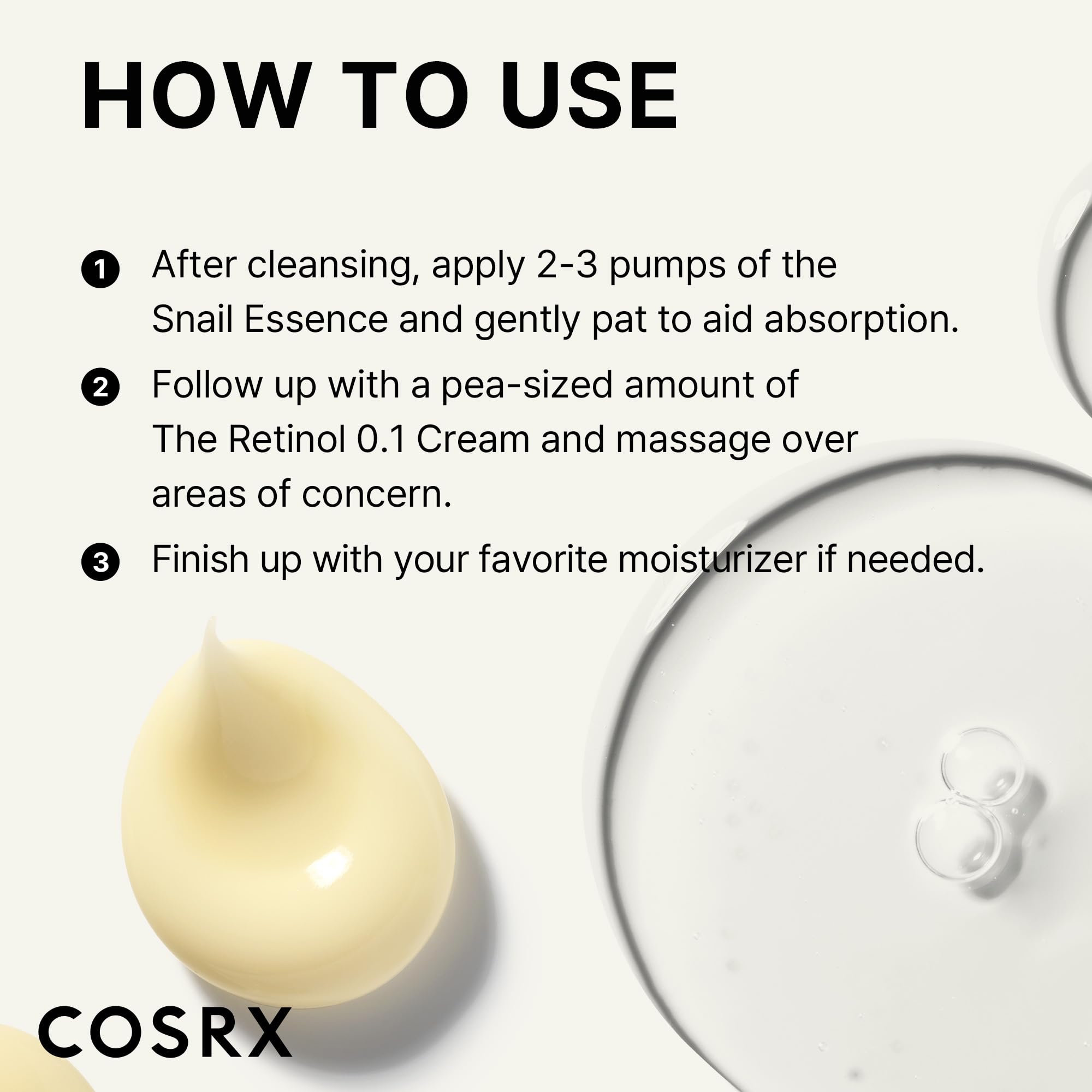 HOW TO USE

1 After cleansing, apply 2-3 pumps of the Snail Essence and gently pat to aid absorption.

2 Follow up with a pea-sized amount of The Retinol 0.1 Cream and massage over areas of concern.

3 Finish up with your favorite moisturizer if needed.

COSRX