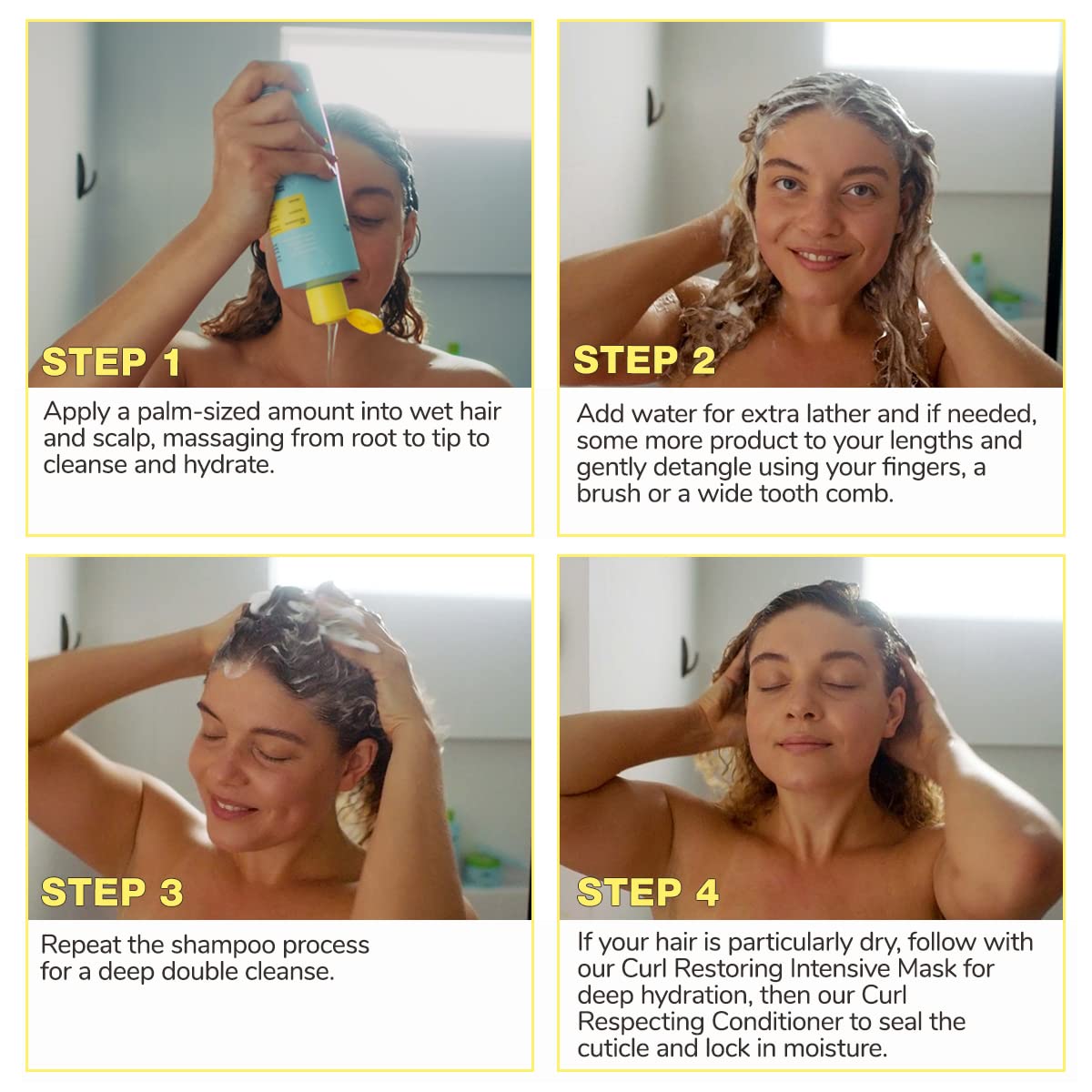 STEP 1

Apply a palm-sized amount into wet hair and scalp, massaging from root to tip to cleanse and hydrate.

STEP 2

Add water for extra lather and if needed, some more product to your lengths and gently detangle using your fingers, a brush or a wide tooth comb.

STEP 3

Repeat the shampoo process for a deep double cleanse.

STEP 4

If your hair is particularly dry, follow with our Curl Restoring Intensive Mask for deep hydration, then our Curl Respecting Conditioner to seal the cuticle and lock in moisture.