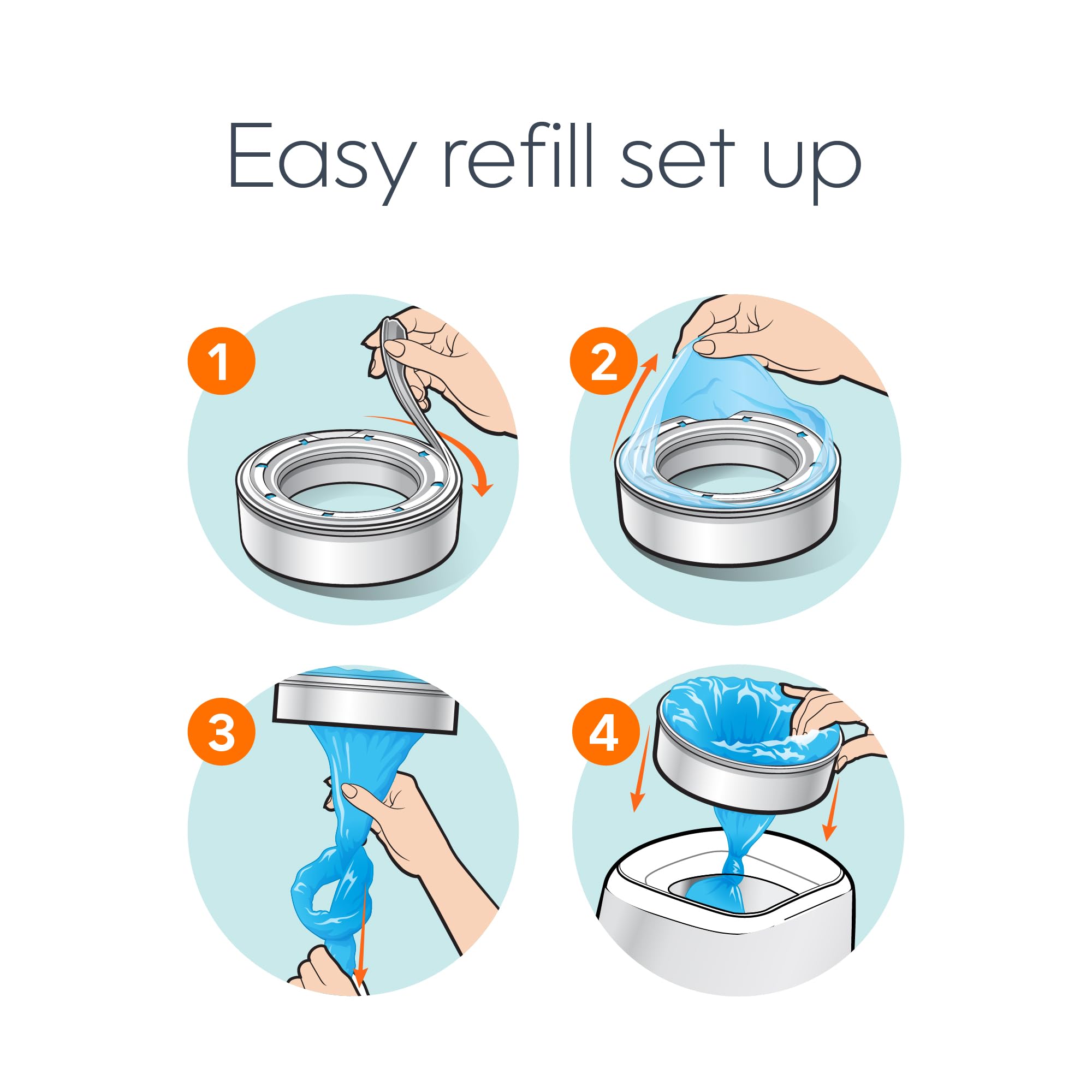 Easy refill set up

1

2

3

4