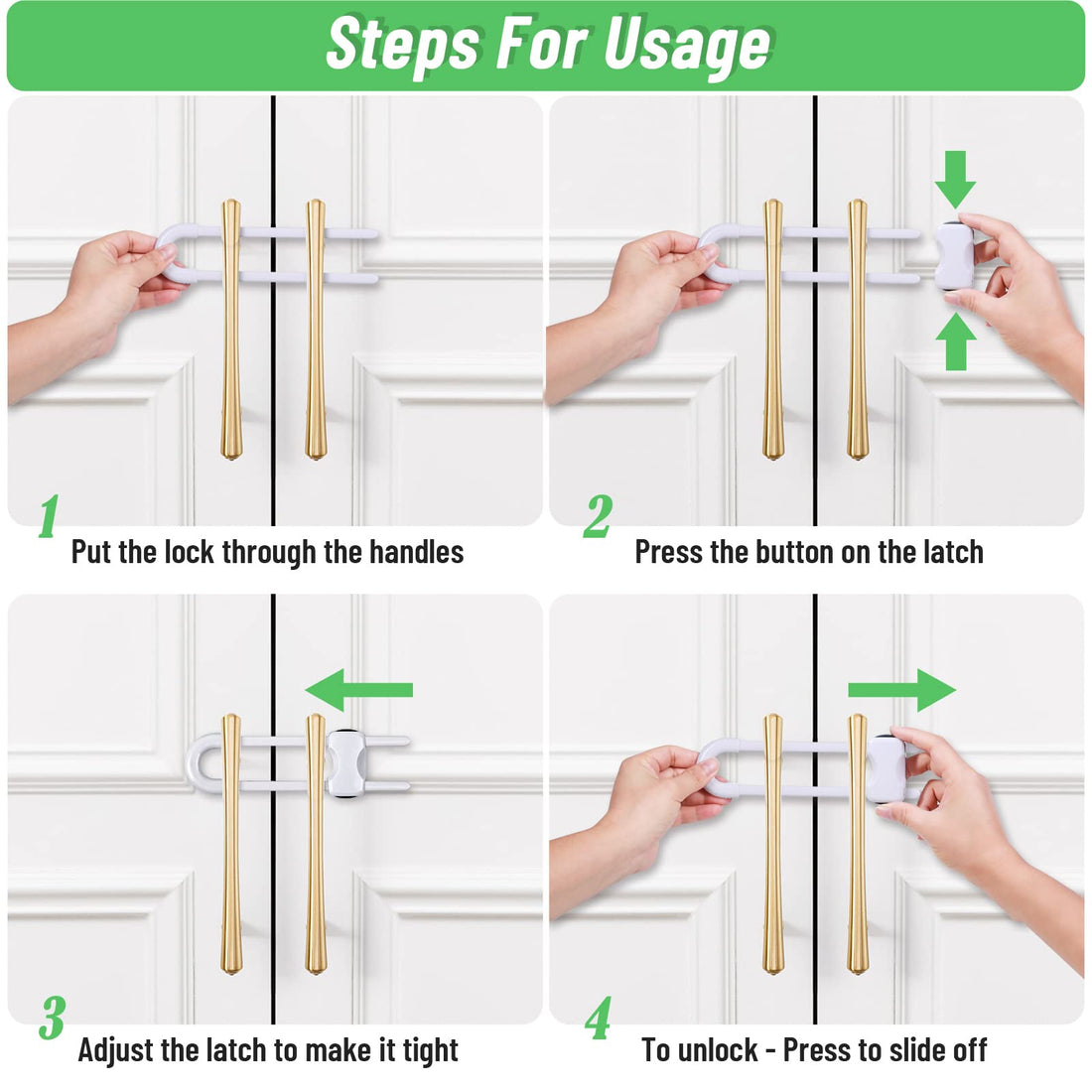 Steps For Usage

1
Put the lock through the handles

2
Press the button on the latch

3
Adjust the latch to make it tight

4
To unlock - Press to slide off