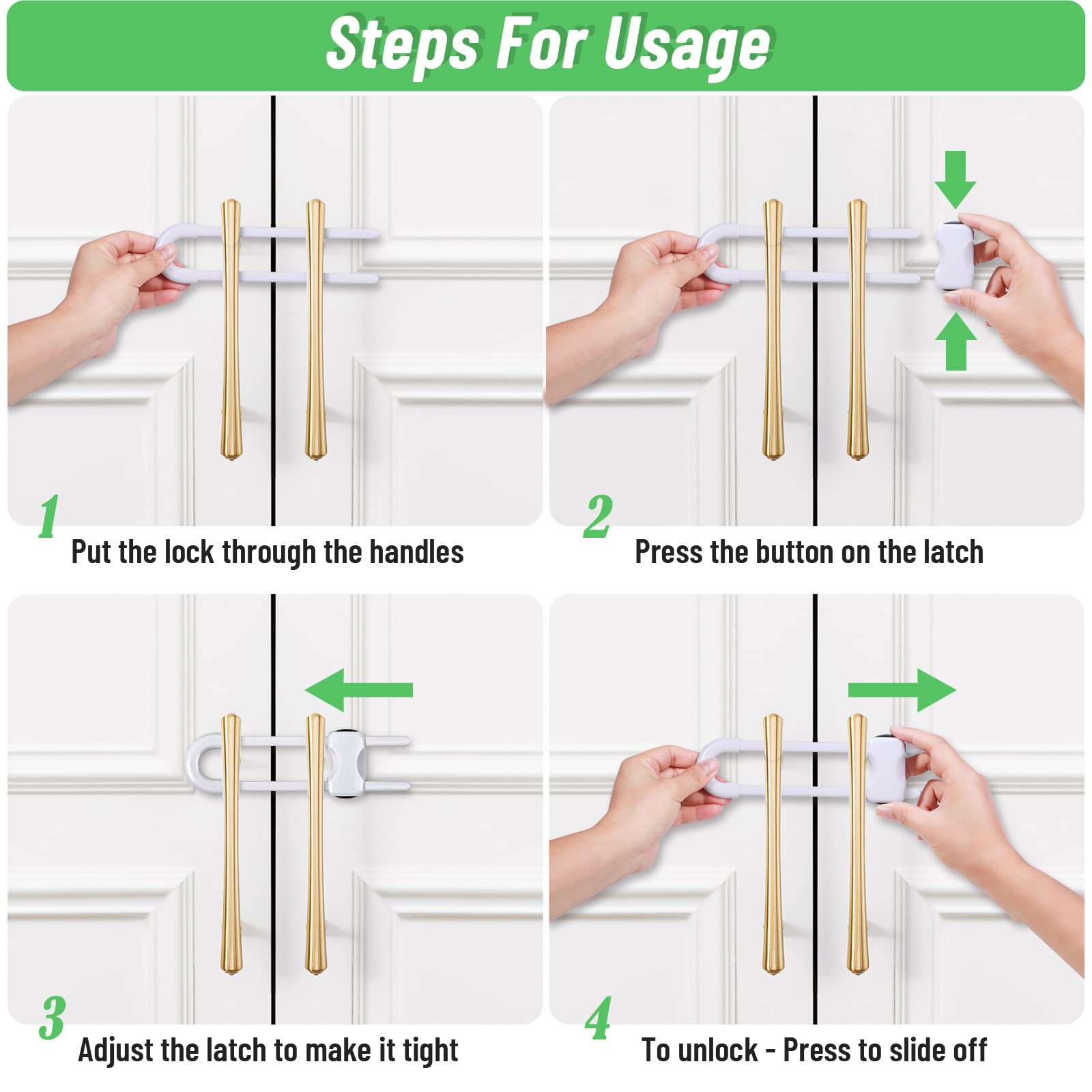 Steps For Usage

1
Put the lock through the handles

2
Press the button on the latch

3
Adjust the latch to make it tight

4
To unlock - Press to slide off