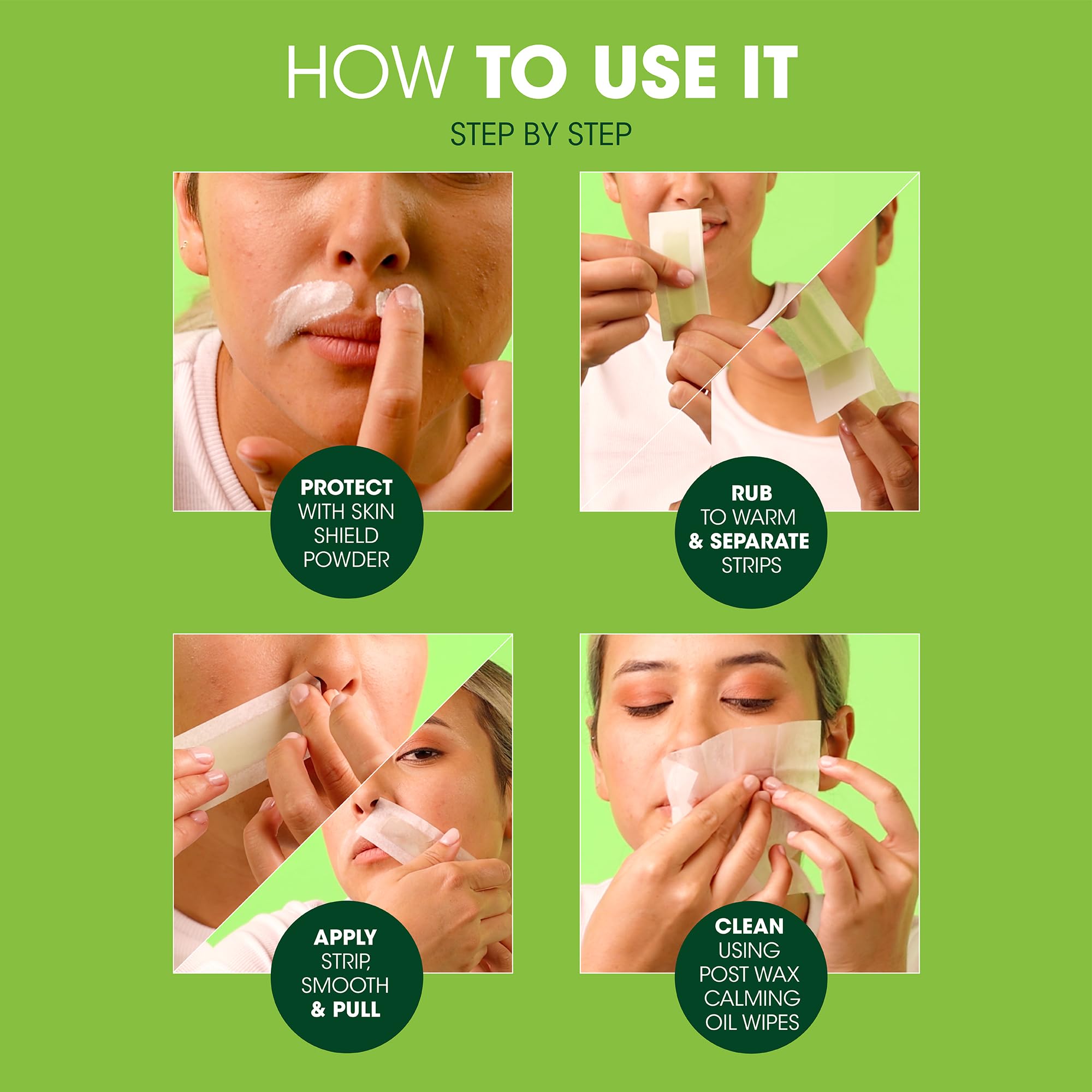 HOW TO USE IT

STEP BY STEP

PROTECT WITH SKIN SHIELD POWDER

RUB TO WARM & SEPARATE STRIPS

APPLY STRIP, SMOOTH & PULL

CLEAN USING POST WAX CALMING OIL WIPES