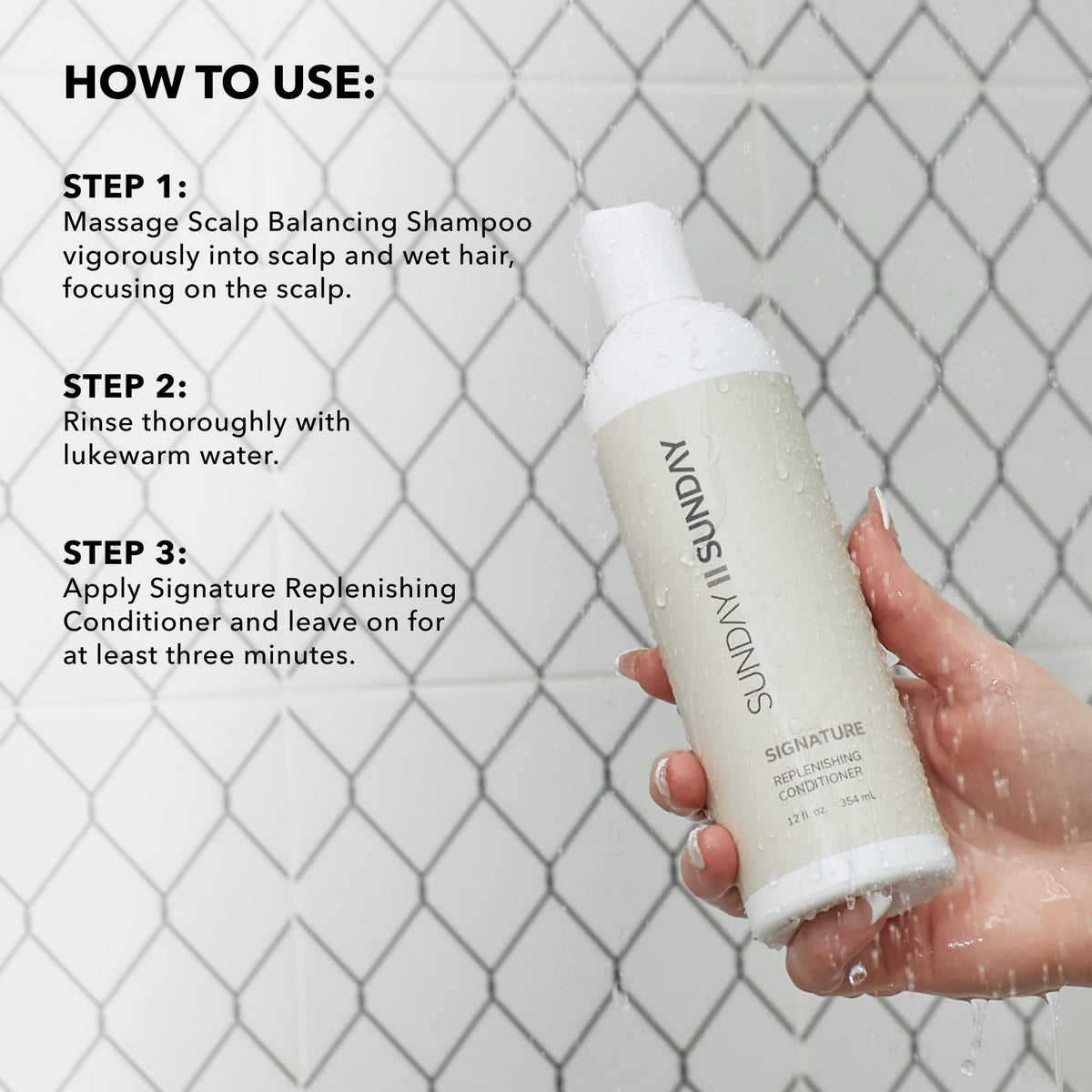 HOW TO USE:

STEP 1:
Massage Scalp Balancing Shampoo vigorously into scalp and wet hair, focusing on the scalp.

STEP 2:
Rinse thoroughly with lukewarm water.

STEP 3:
Apply Signature Replenishing Conditioner and leave on for at least three minutes.

SUNDAY II SUNDAY

SIGNATURE
REPLENISHING CONDITIONER
12 fl. oz. 354 mL