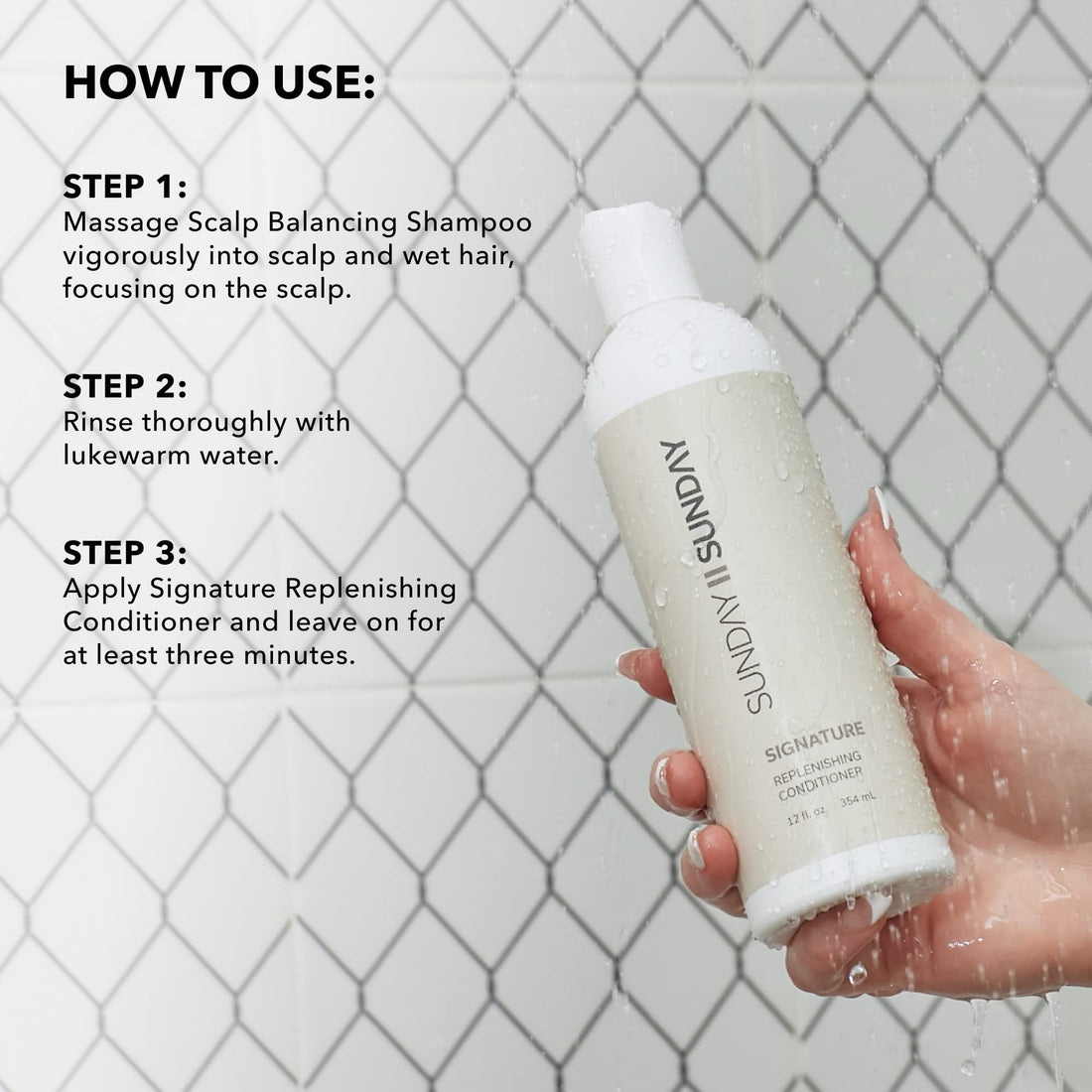 HOW TO USE:

STEP 1:
Massage Scalp Balancing Shampoo vigorously into scalp and wet hair, focusing on the scalp.

STEP 2:
Rinse thoroughly with lukewarm water.

STEP 3:
Apply Signature Replenishing Conditioner and leave on for at least three minutes.

SUNDAY II SUNDAY

SIGNATURE
REPLENISHING CONDITIONER
12 fl. oz. 354 mL