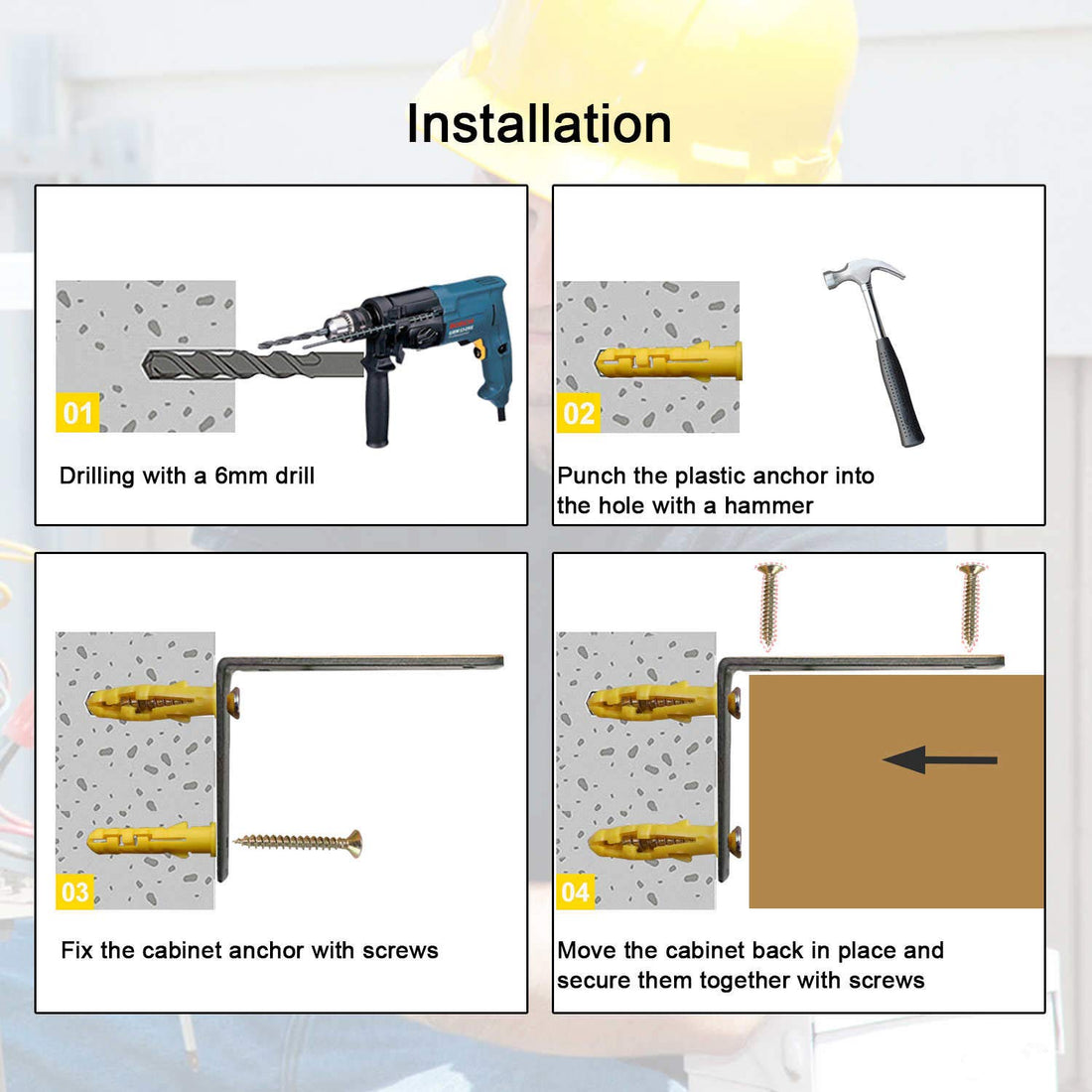 Installation

01

Drilling with a 6mm drill

02

Punch the plastic anchor into the hole with a hammer

03

Fix the cabinet anchor with screws

04

Move the cabinet back in place and secure them together with screws