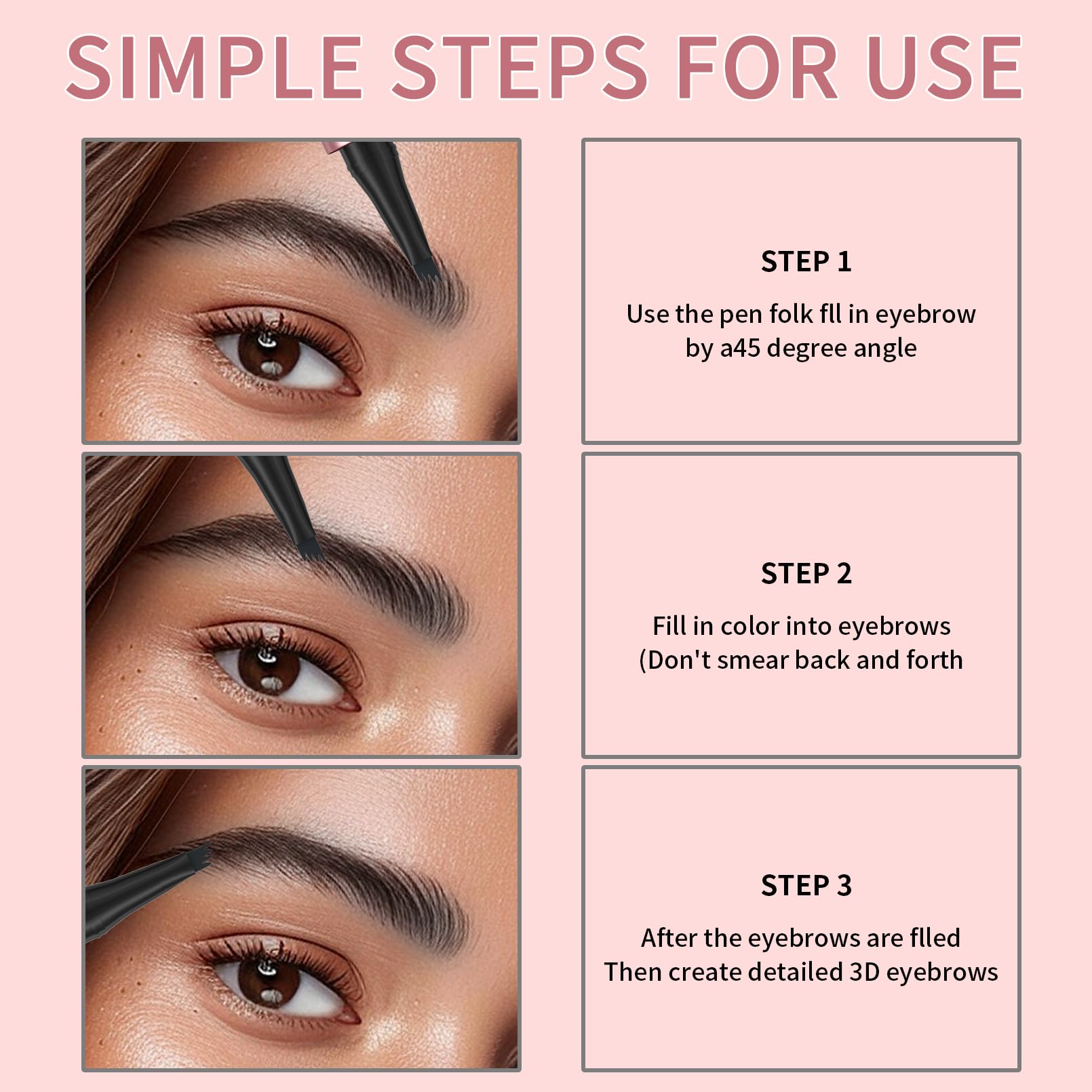 SIMPLE STEPS FOR USE

STEP 1

Use the pen folk fll in eyebrow by a45 degree angle

STEP 2

Fill in color into eyebrows (Don't smear back and forth

STEP 3

After the eyebrows are flled Then create detailed 3D eyebrows