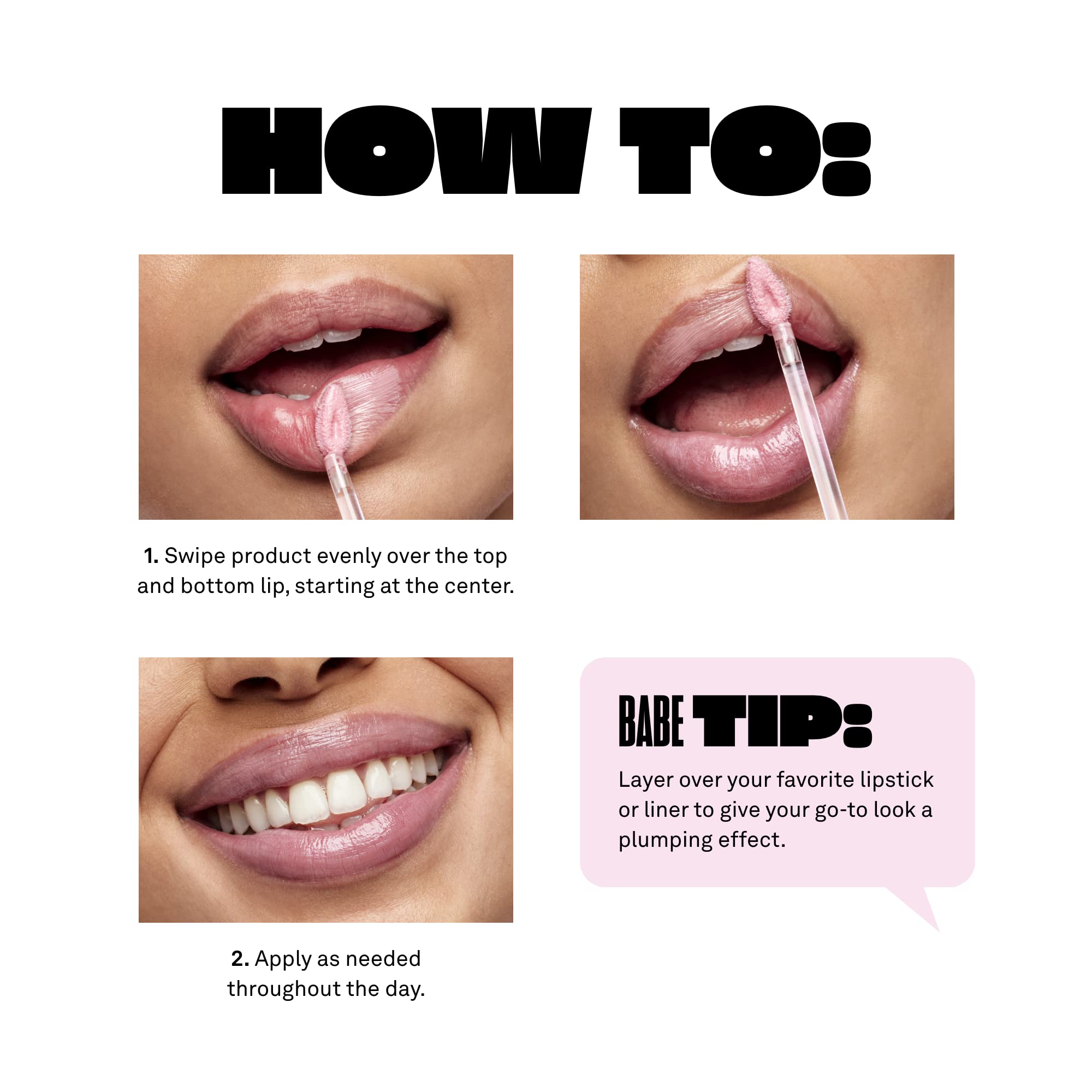 HOW TO:

1. Swipe product evenly over the top and bottom lip, starting at the center.

2. Apply as needed throughout the day.

BABE TIP:

Layer over your favorite lipstick or liner to give your go-to look a plumping effect.