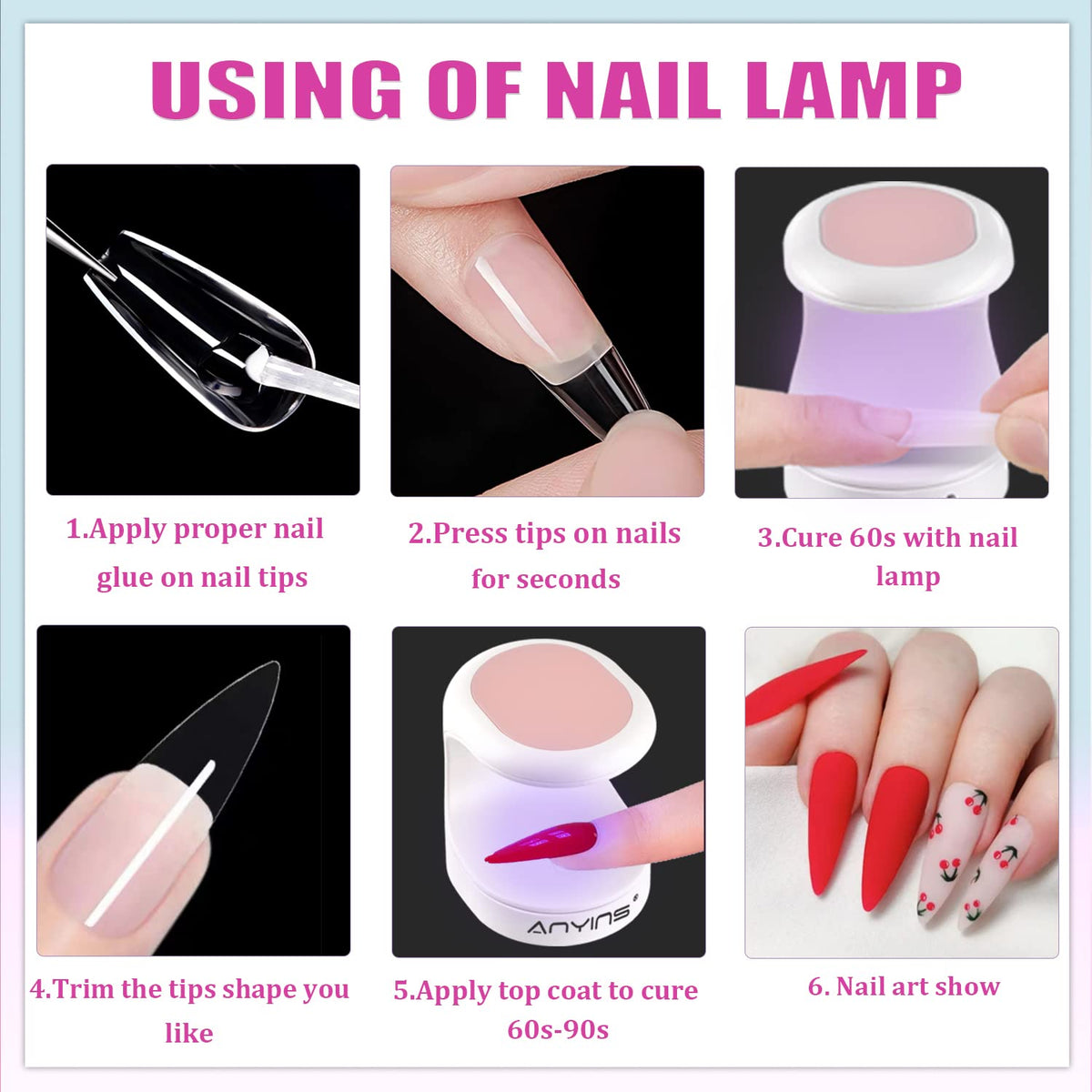 USING OF NAIL LAMP

1.Apply proper nail glue on nail tips

2.Press tips on nails for seconds

3.Cure 60s with nail lamp

4.Trim the tips shape you like

ANYINS®

5.Apply top coat to cure 60s-90s

6. Nail art show