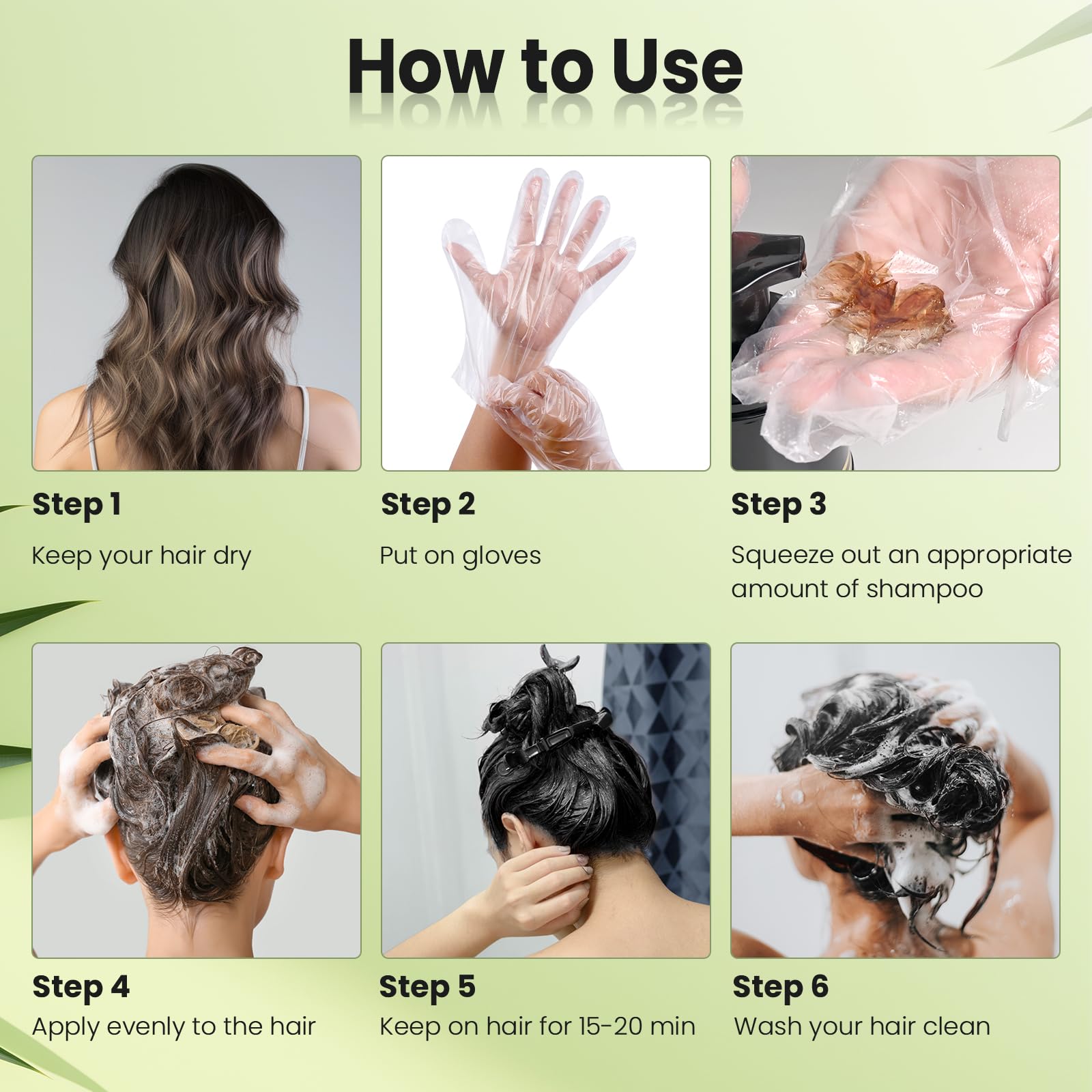 How to Use

Step 1
Keep your hair dry

Step 2
Put on gloves

Step 3
Squeeze out an appropriate amount of shampoo

Step 4
Apply evenly to the hair

Step 5
Keep on hair for 15-20 min

Step 6
Wash your hair clean