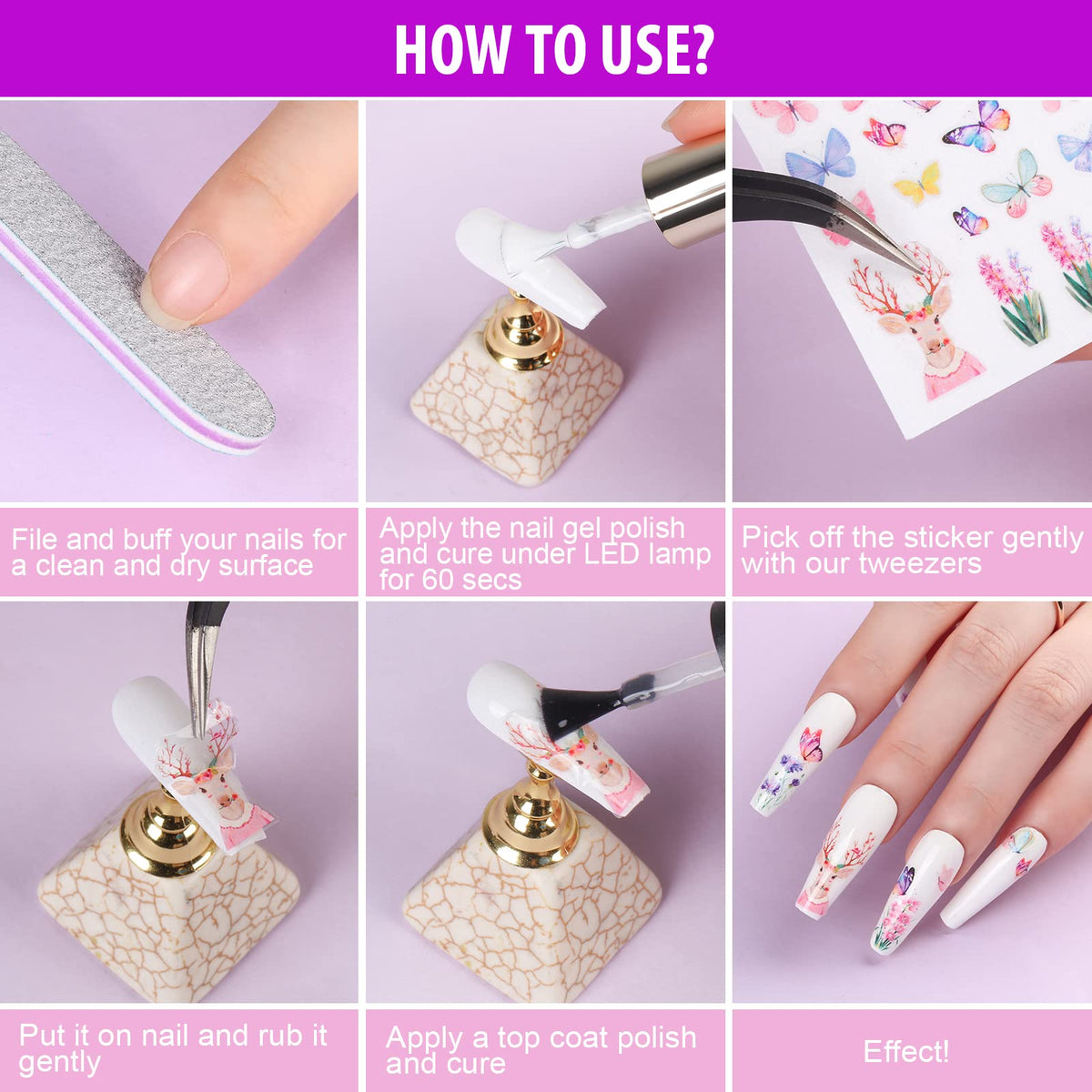 HOW TO USE?

File and buff your nails for a clean and dry surface

Apply the nail gel polish and cure under LED lamp for 60 secs

Pick off the sticker gently with our tweezers

Put it on nail and rub it gently

Apply a top coat polish and cure

Effect!