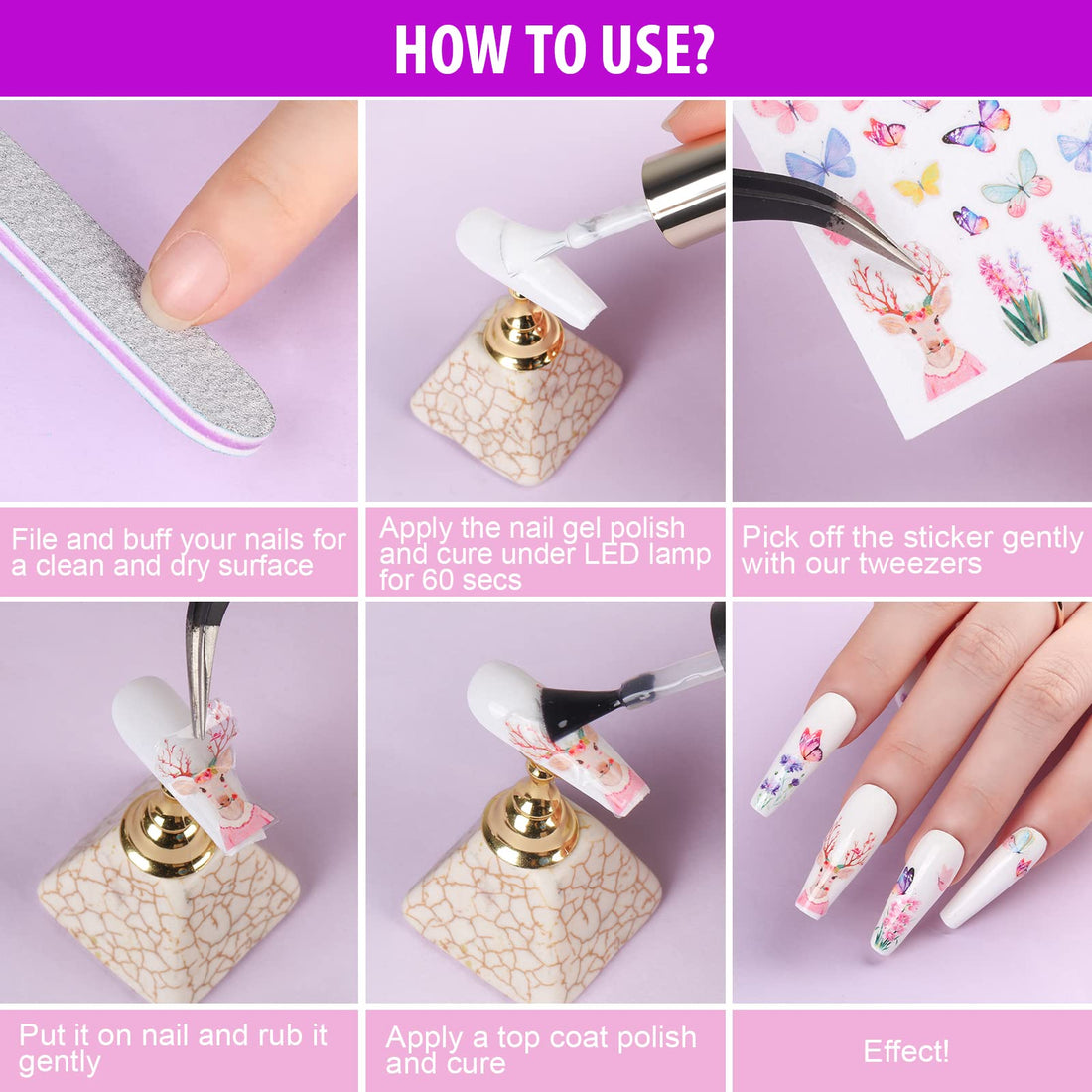 HOW TO USE?

File and buff your nails for a clean and dry surface

Apply the nail gel polish and cure under LED lamp for 60 secs

Pick off the sticker gently with our tweezers

Put it on nail and rub it gently

Apply a top coat polish and cure

Effect!