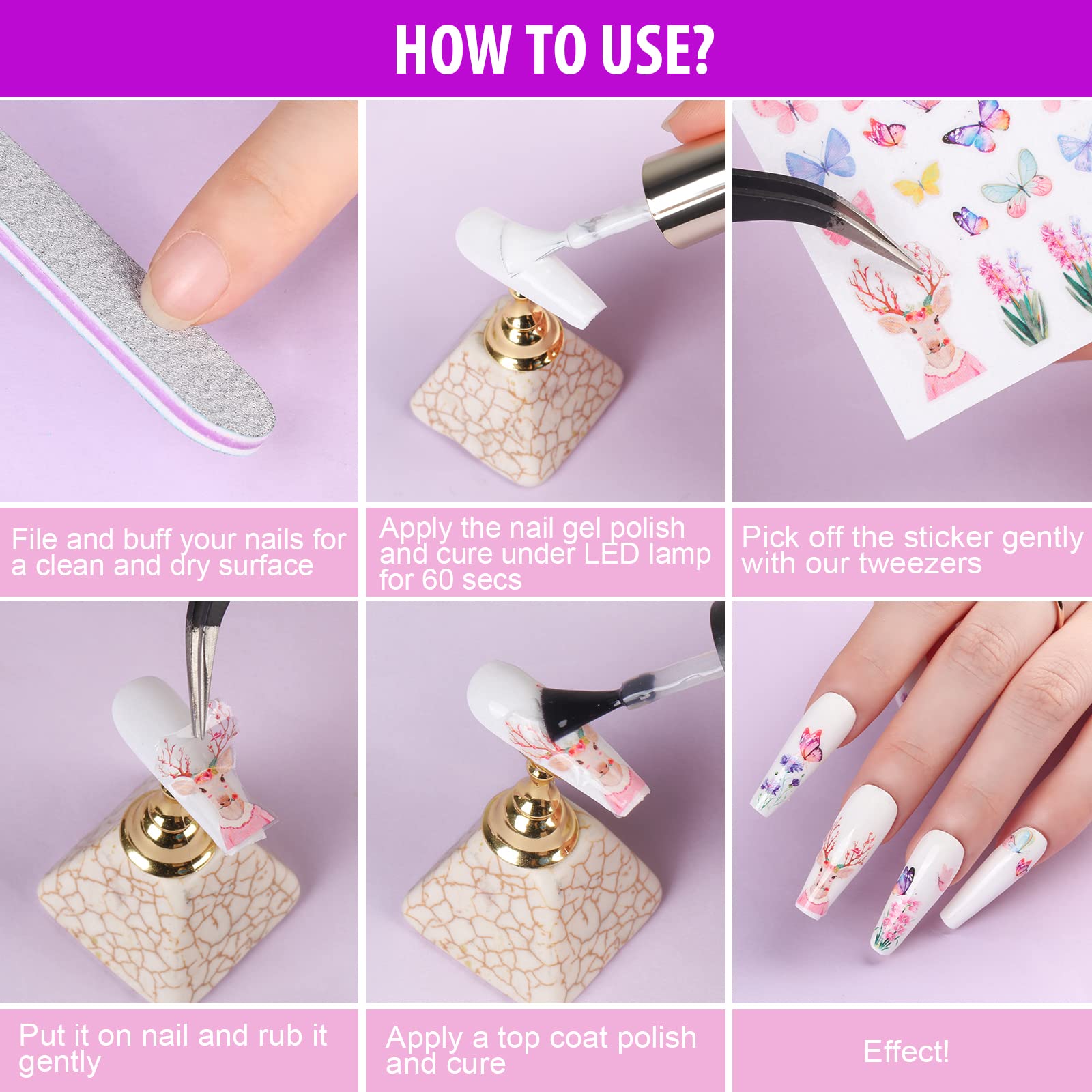 HOW TO USE?

File and buff your nails for a clean and dry surface

Apply the nail gel polish and cure under LED lamp for 60 secs

Pick off the sticker gently with our tweezers

Put it on nail and rub it gently

Apply a top coat polish and cure

Effect!