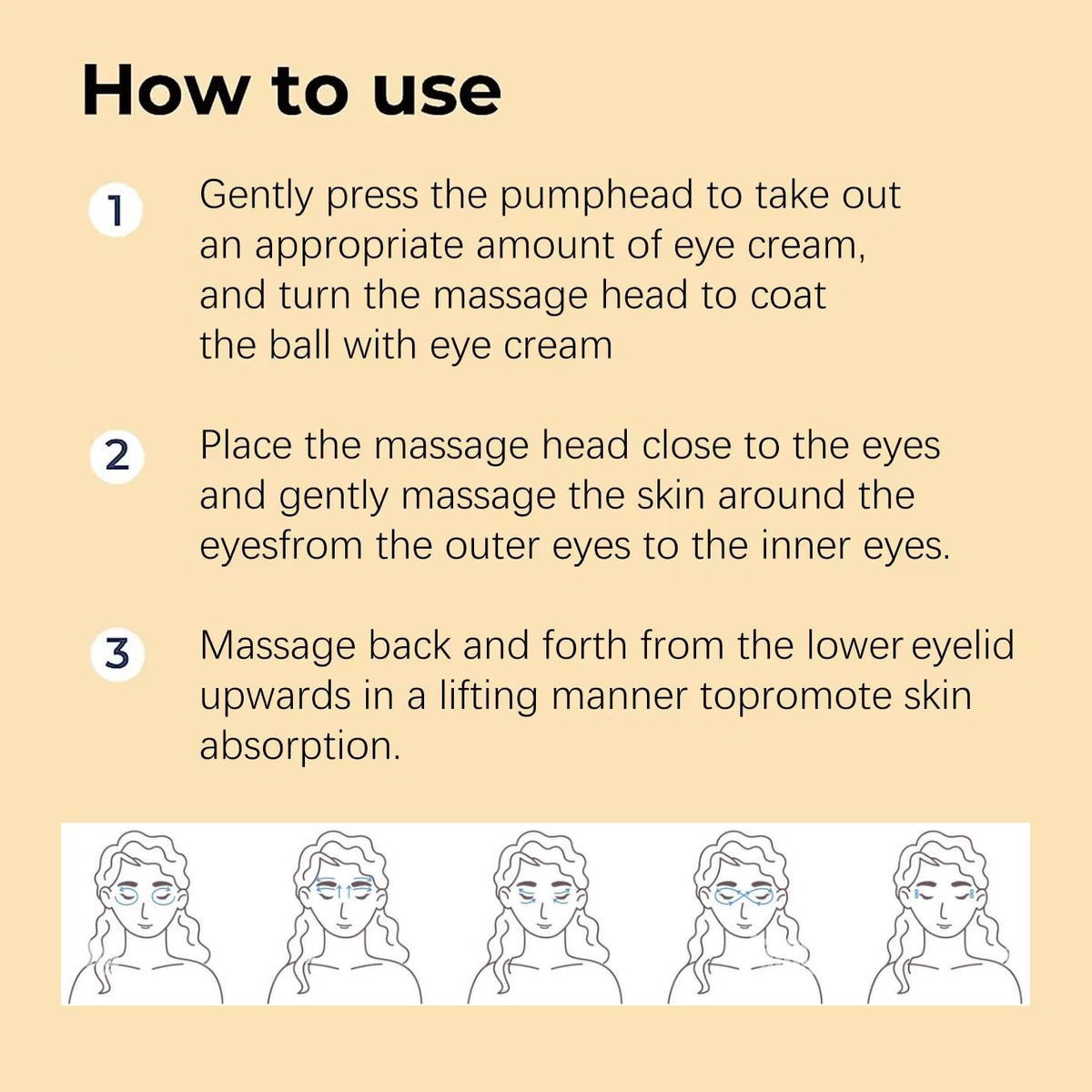 How to use

1 Gently press the pumphead to take out an appropriate amount of eye cream, and turn the massage head to coat the ball with eye cream

2 Place the massage head close to the eyes and gently massage the skin around the eyesfrom the outer eyes to the inner eyes.

3 Massage back and forth from the lower eyelid upwards in a lifting manner topromote skin absorption.