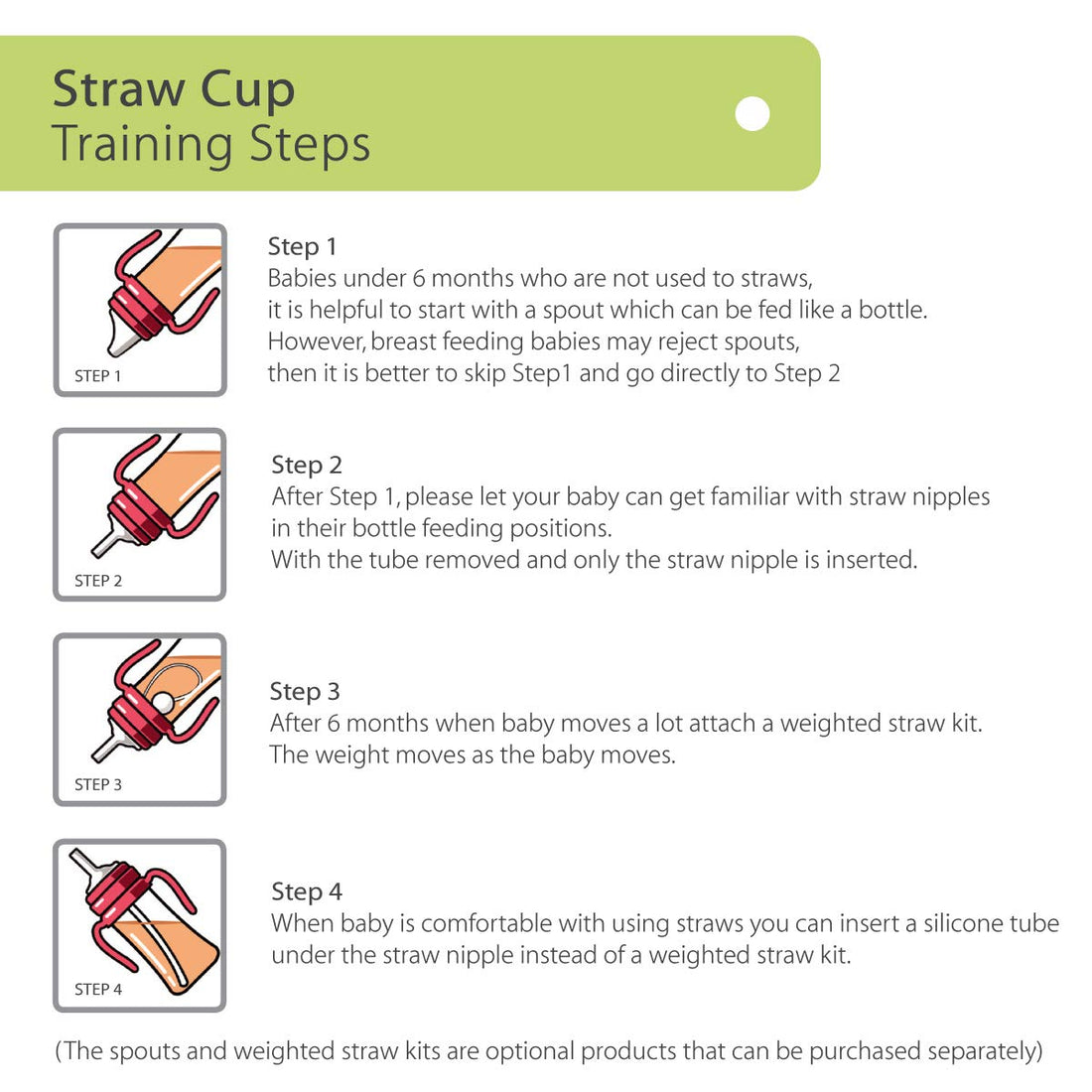 Straw Cup
Training Steps

STEP 1

Step 1
Babies under 6 months who are not used to straws, it is helpful to start with a spout which can be fed like a bottle. However, breast feeding babies may reject spouts, then it is better to skip Step1 and go directly to Step 2

STEP 2

Step 2
After Step 1, please let your baby can get familiar with straw nipples in their bottle feeding positions.
With the tube removed and only the straw nipple is inserted.

STEP 3

Step 3
After 6 months when baby moves a lot attach a weighted straw kit.
The weight moves as the baby moves.

STEP 4

Step 4
When baby is comfortable with using straws you can insert a silicone tube under the straw nipple instead of a weighted straw kit.

(The spouts and weighted straw kits are optional products that can be purchased separately)