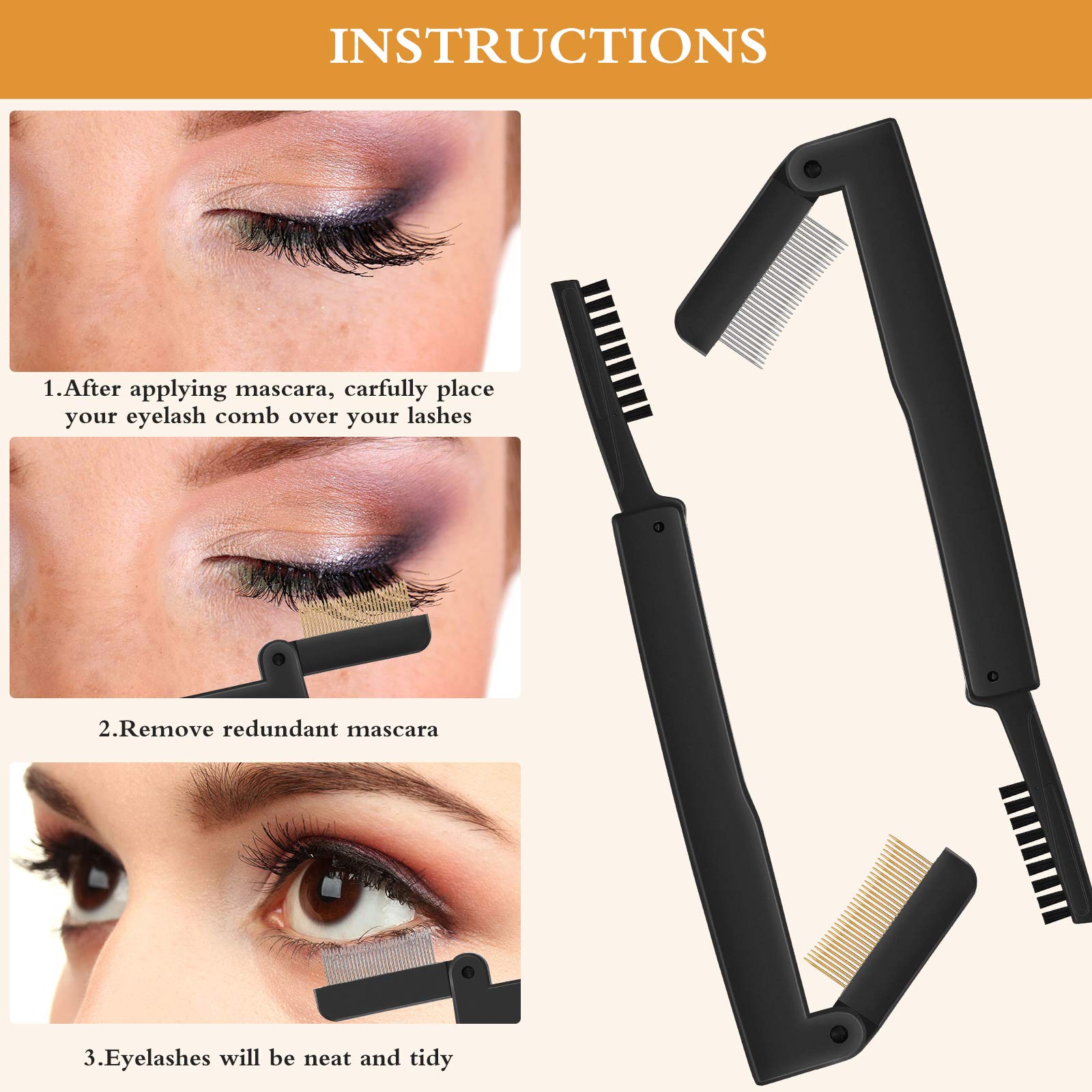 INSTRUCTIONS

1.After applying mascara, carfully place your eyelash comb over your lashes

2.Remove redundant mascara

3.Eyelashes will be neat and tidy