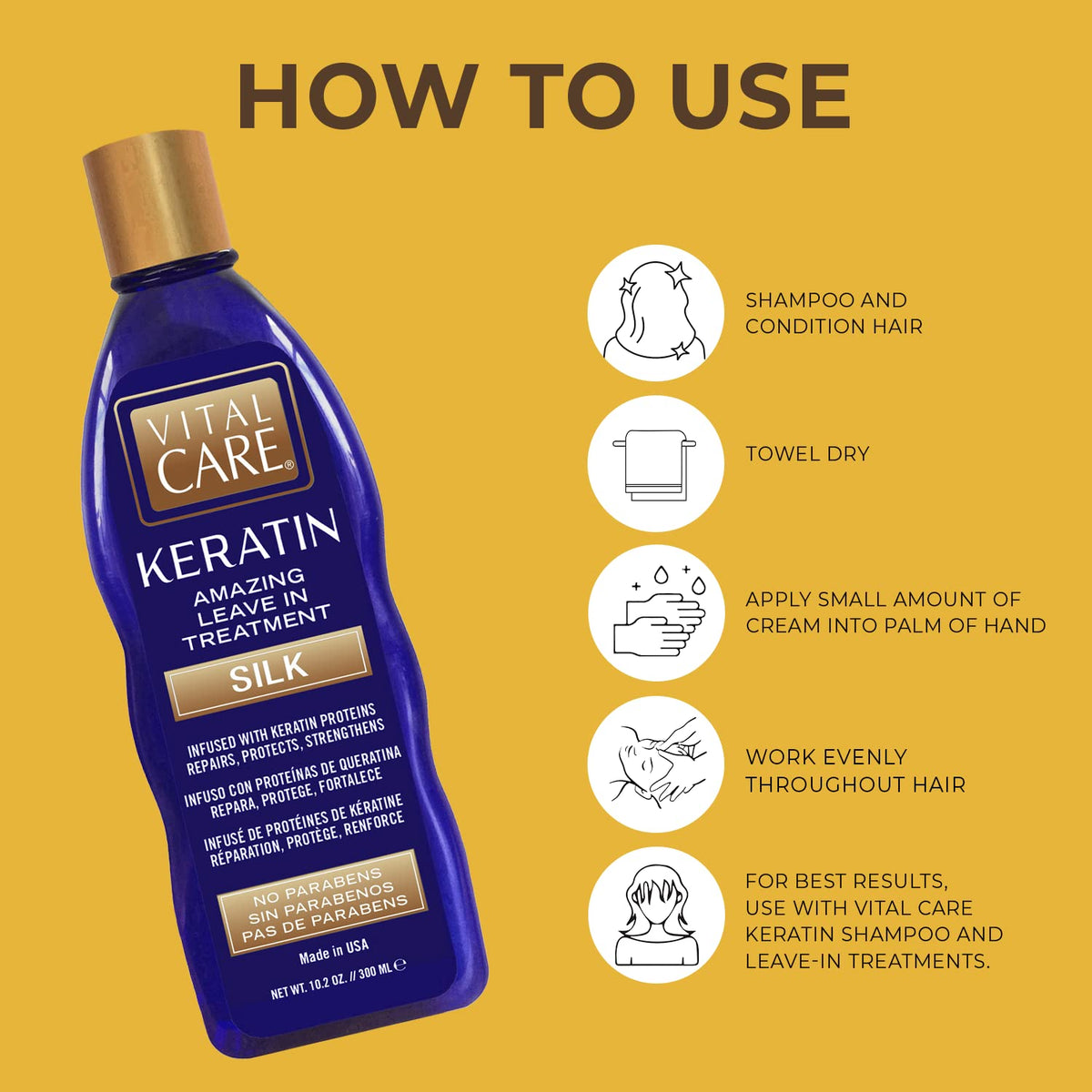 HOW TO USE

VITAL CARE®

KERATIN

AMAZING LEAVE IN TREATMENT

SILK

INFUSED WITH KERATIN PROTEINS
REPAIRS, PROTECTS, STRENGTHENS

INFUSO CON PROTEÍNAS DE QUERATINA
REPARA, PROTEGE, FORTALECE

INFUSÉ DE PROTÉINES DE KÉRATINE
RÉPARATION, PROTÈGE, RENFORCE

NO PARABENS
SIN PARABENOS
PAS DE PARABENS

Made in USA

NET WT. 10.2 OZ. // 300 ML ℮

SHAMPOO AND CONDITION HAIR

TOWEL DRY

APPLY SMALL AMOUNT OF CREAM INTO PALM OF HAND

WORK EVENLY THROUGHOUT HAIR

FOR BEST RESULTS, USE WITH VITAL CARE KERATIN SHAMPOO AND LEAVE-IN TREATMENTS.