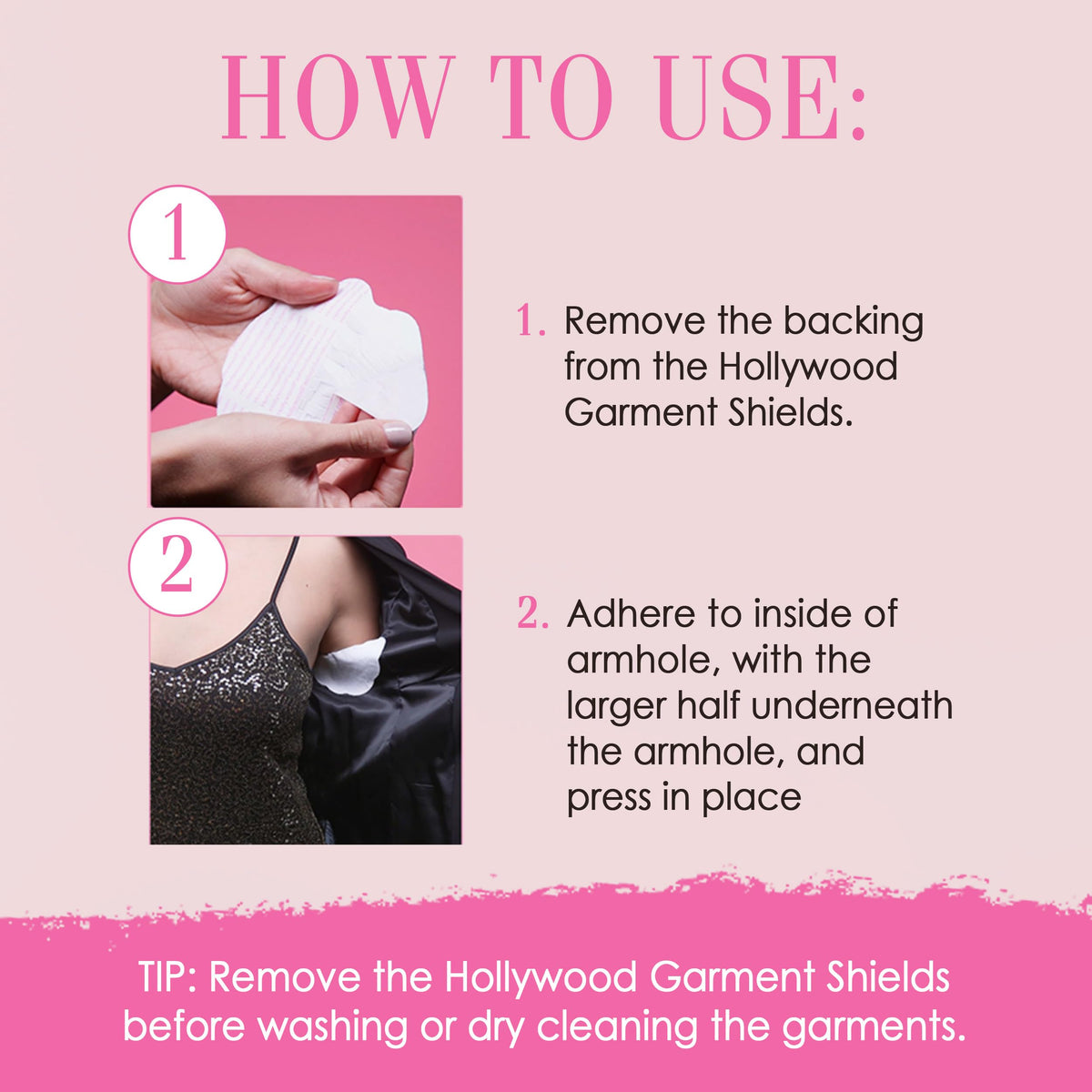 HOW TO USE:

1

1. Remove the backing from the Hollywood Garment Shields.

2

2. Adhere to inside of armhole, with the larger half underneath the armhole, and press in place

TIP: Remove the Hollywood Garment Shields before washing or dry cleaning the garments.