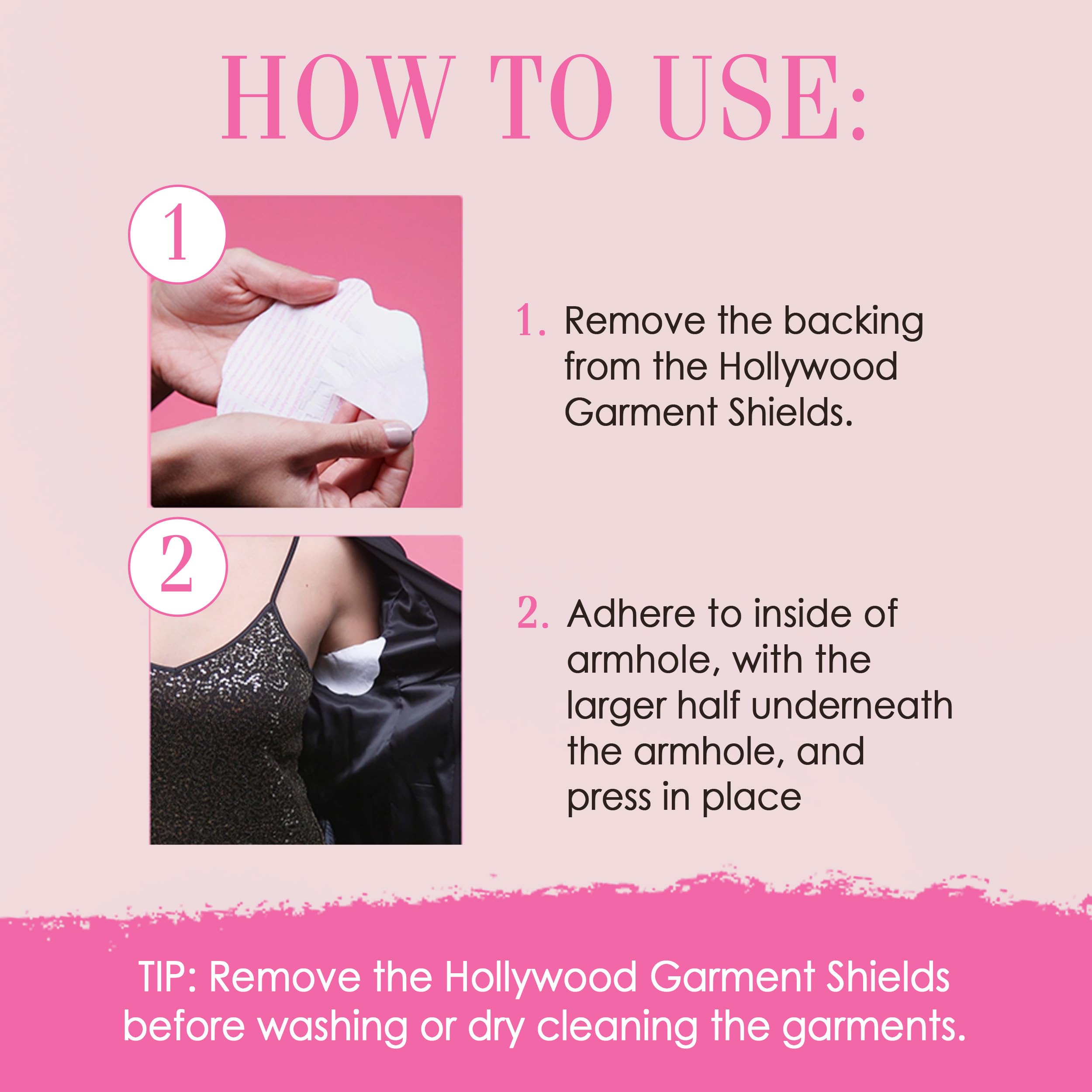 HOW TO USE:

1

1. Remove the backing from the Hollywood Garment Shields.

2

2. Adhere to inside of armhole, with the larger half underneath the armhole, and press in place

TIP: Remove the Hollywood Garment Shields before washing or dry cleaning the garments.