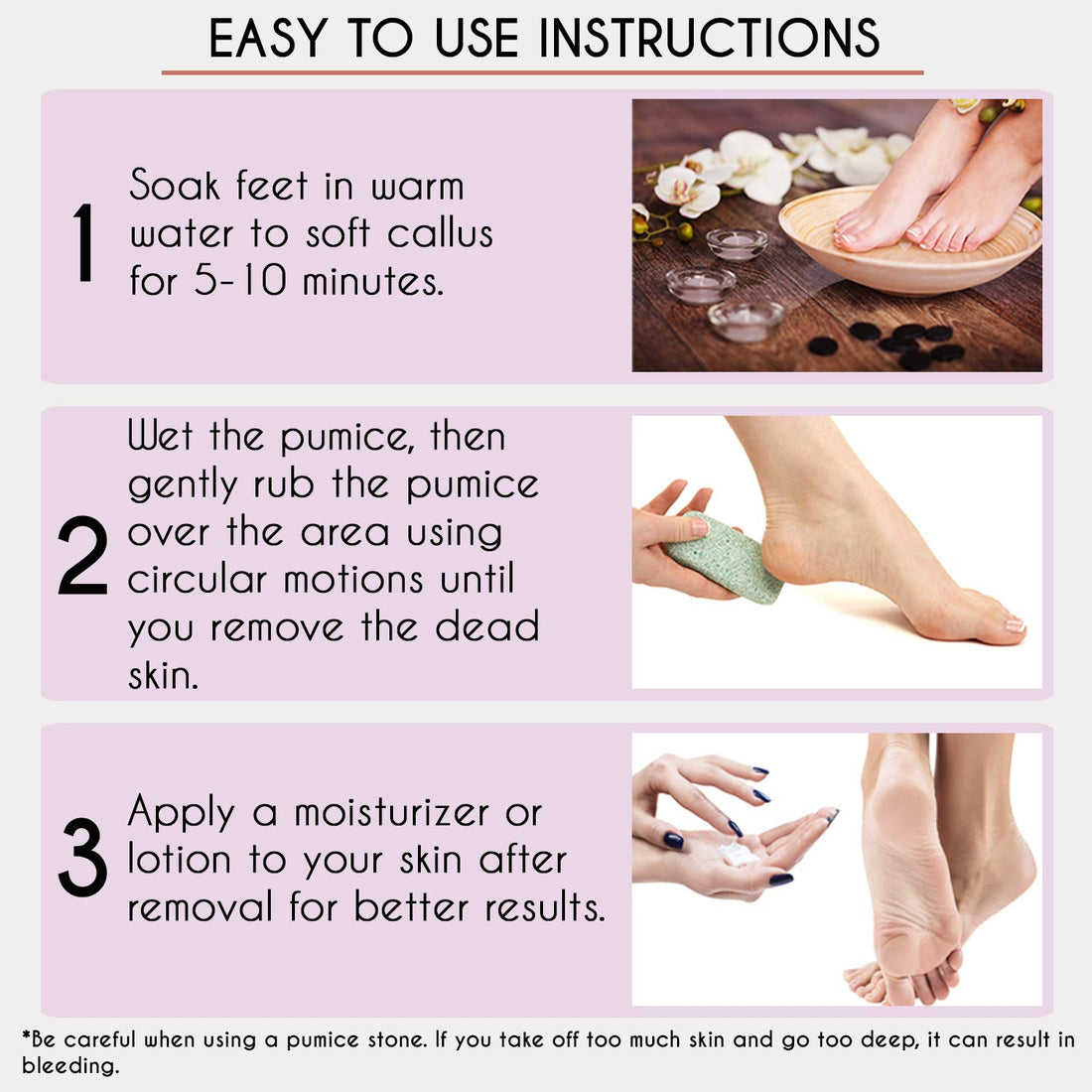 EASY TO USE INSTRUCTIONS

1 Soak feet in warm water to soft callus for 5-10 minutes.

2 Wet the pumice, then gently rub the pumice over the area using circular motions until you remove the dead skin.

3 Apply a moisturizer or lotion to your skin after removal for better results.

*Be careful when using a pumice stone. If you take off too much skin and go too deep, it can result in bleeding.