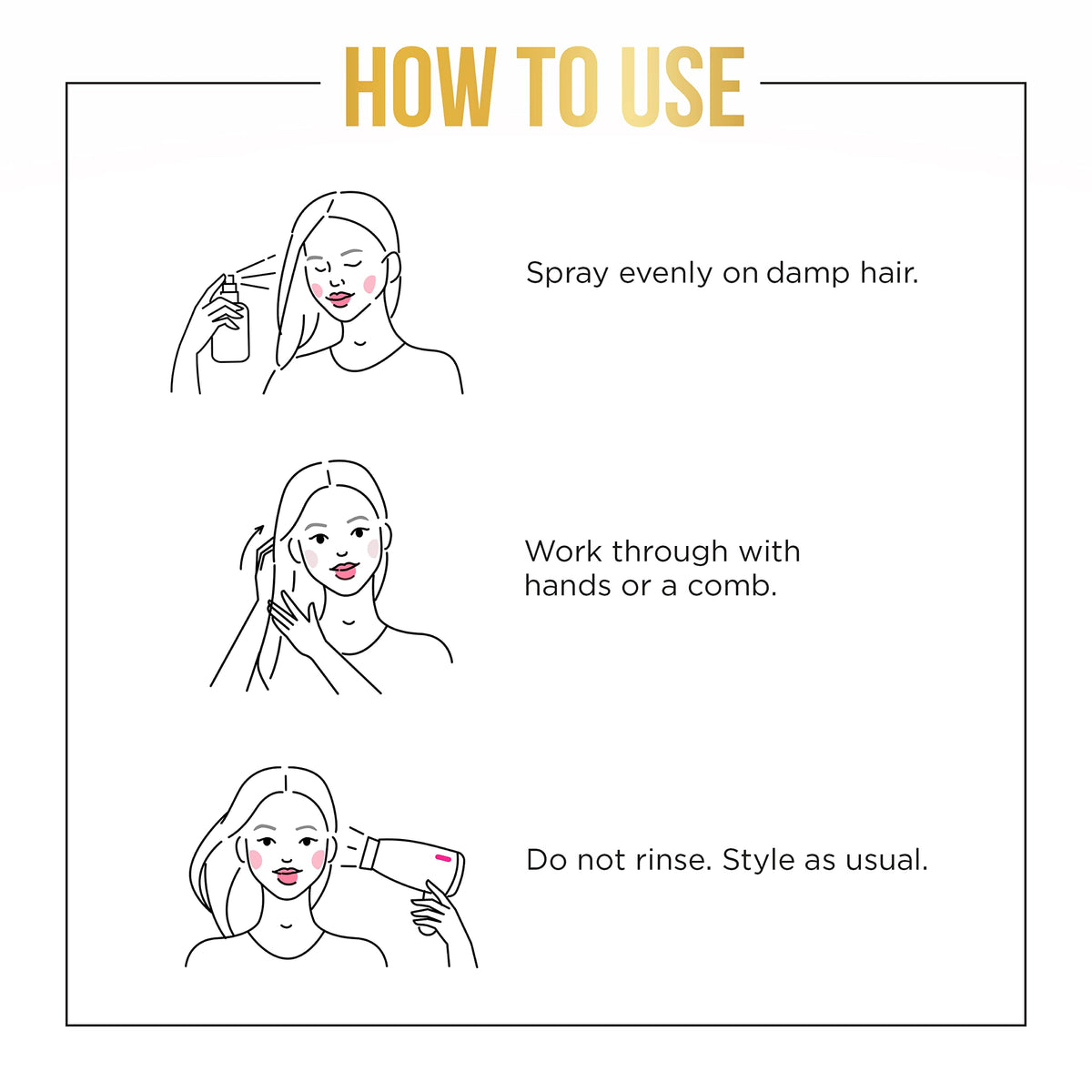 HOW TO USE

Spray evenly on damp hair.

Work through with hands or a comb.

Do not rinse. Style as usual.