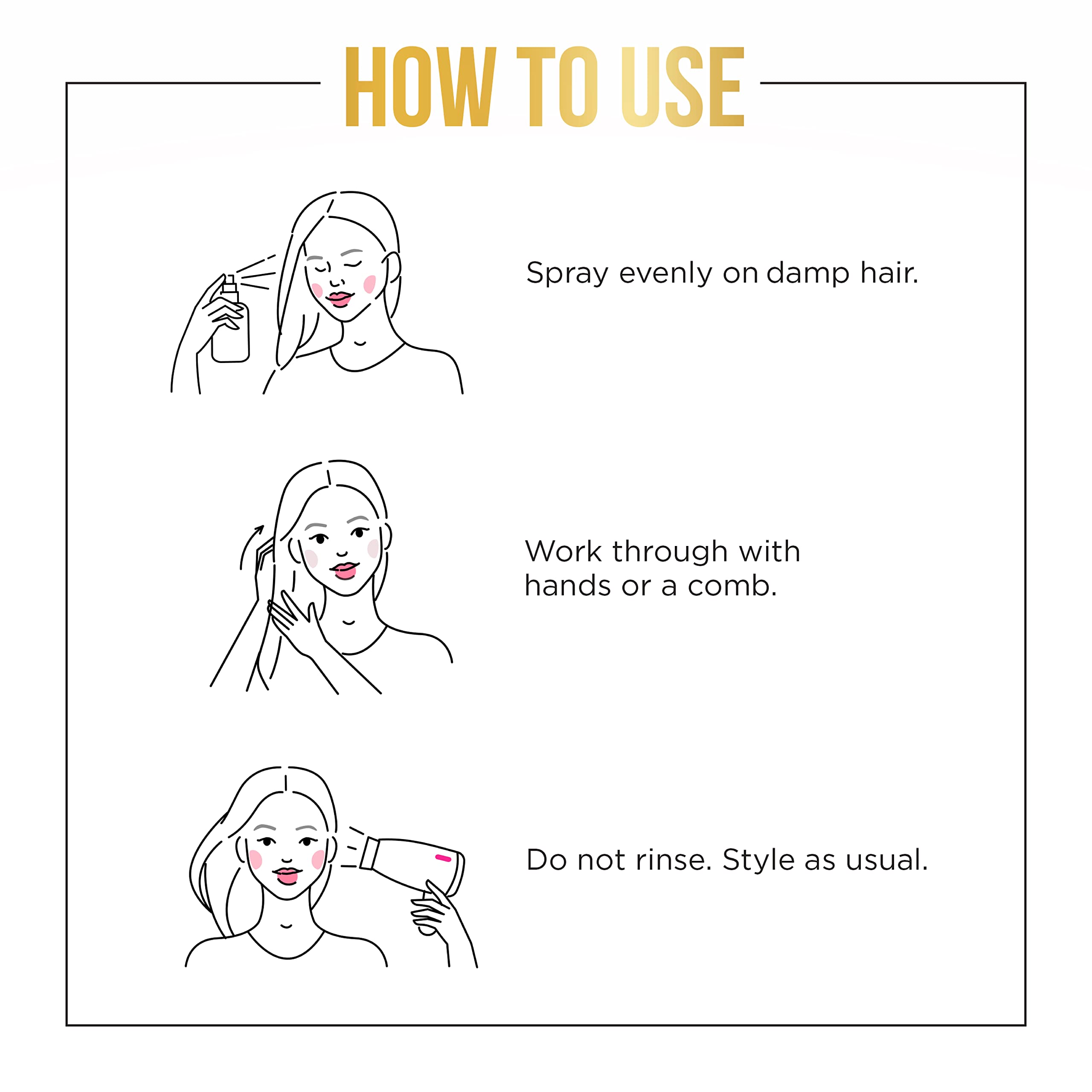 HOW TO USE

Spray evenly on damp hair.

Work through with hands or a comb.

Do not rinse. Style as usual.