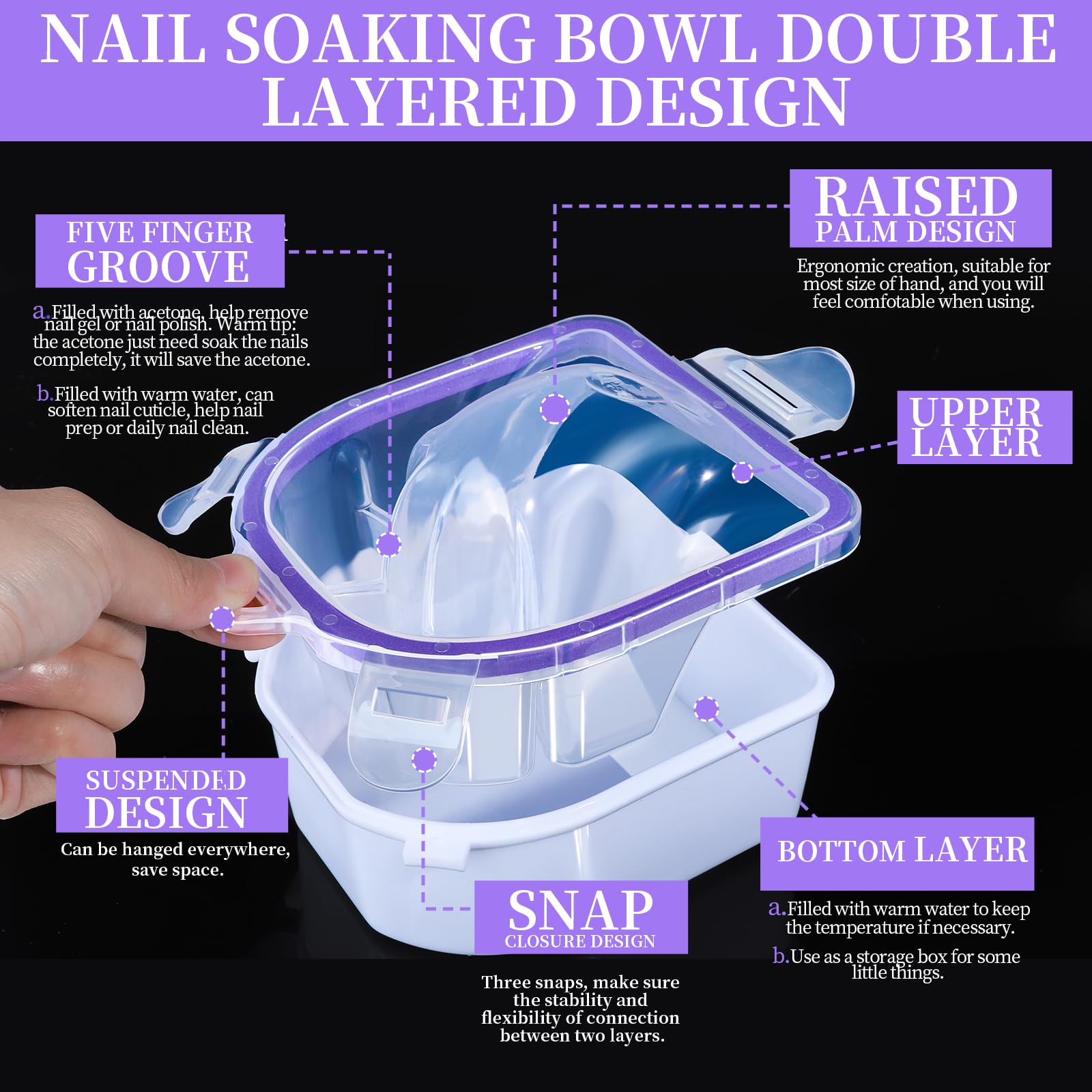 NAIL SOAKING BOWL DOUBLE LAYERED DESIGN

FIVE FINGER GROOVE

a. Filled with acetone, help remove nail gel or nail polish. Warm tip: the acetone just need soak the nails completely, it will save the acetone.

b. Filled with warm water, can soften nail cuticle, help nail prep or daily nail clean.

RAISED PALM DESIGN

Ergonomic creation, suitable for most size of hand, and you will feel comfotable when using.

UPPER LAYER

SUSPENDED DESIGN

Can be hanged everywhere, save space.

SNAP CLOSURE DESIGN

Three snaps, make sure the stability and flexibility of connection between two layers.

BOTTOM LAYER

a. Filled with warm water to keep the temperature if necessary.

b. Use as a storage box for some little things.