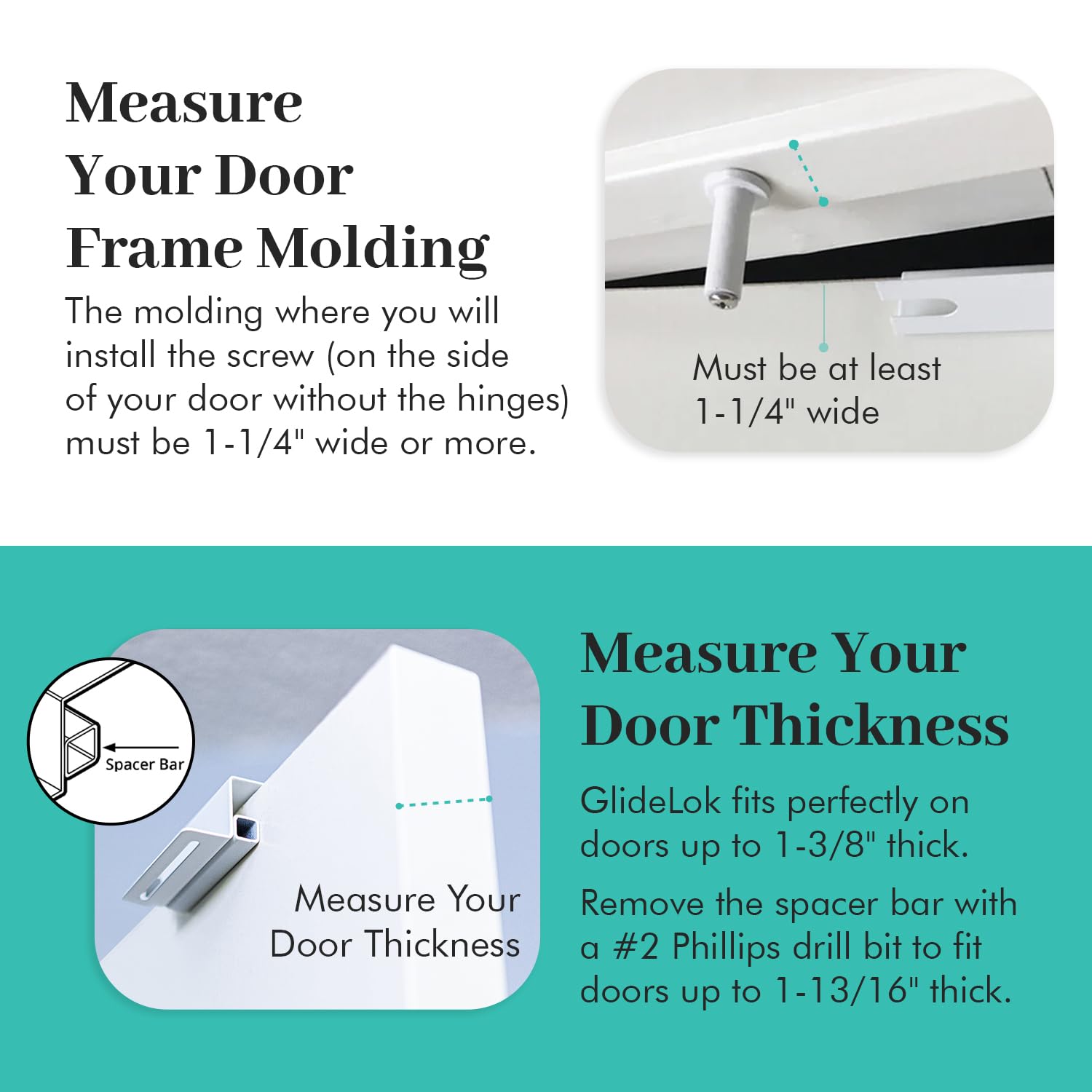 Measure Your Door Frame Molding

The molding where you will install the screw (on the side of your door without the hinges) must be 1-1/4" wide or more.

Must be at least 1-1/4" wide

Spacer Bar

Measure Your Door Thickness

Measure Your Door Thickness

GlideLok fits perfectly on doors up to 1-3/8" thick.

Remove the spacer bar with a #2 Phillips drill bit to fit doors up to 1-13/16" thick.