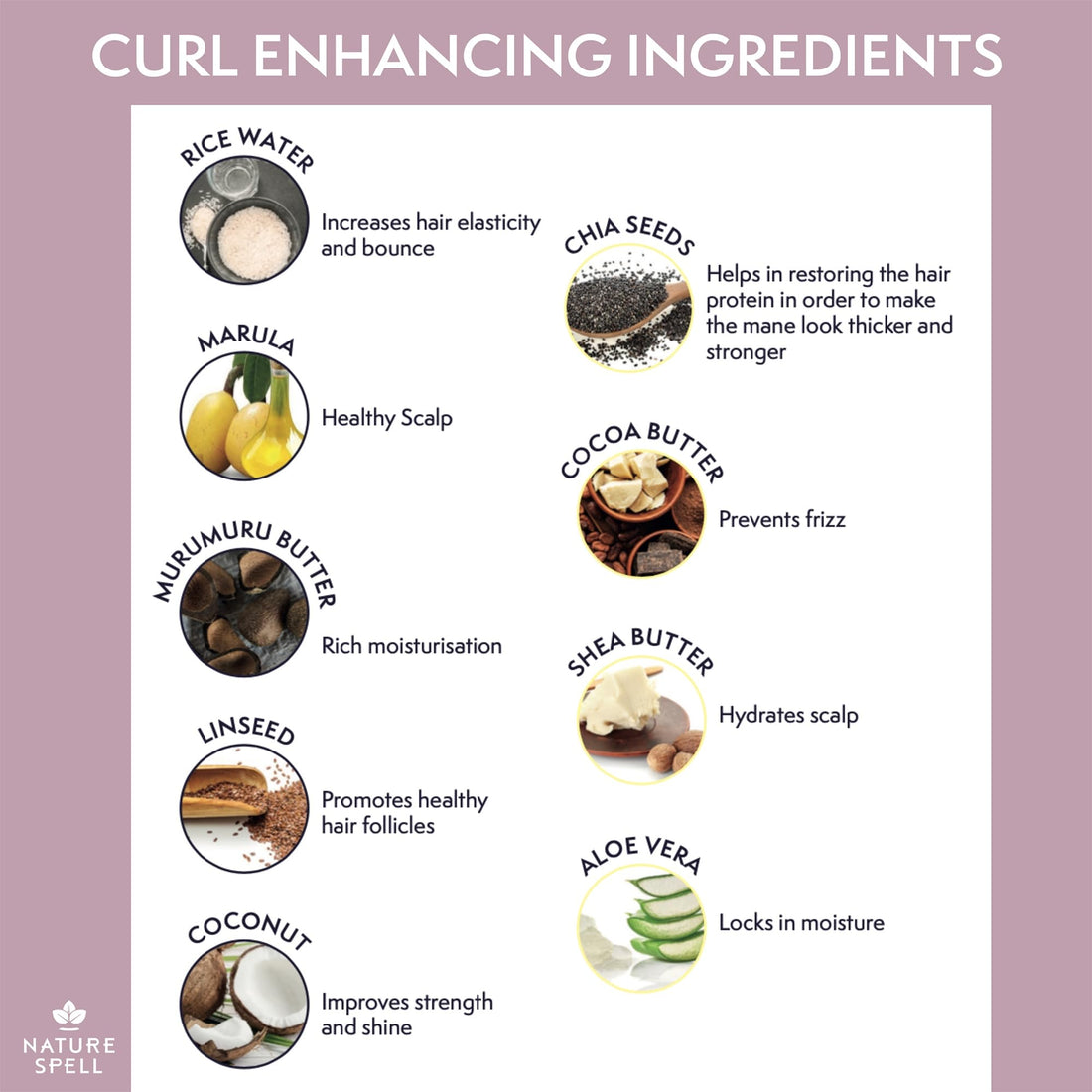 CURL ENHANCING INGREDIENTS

RICE WATER
Increases hair elasticity and bounce

MARULA
Healthy Scalp

MURUMURU BUTTER
Rich moisturisation

LINSEED
Promotes healthy hair follicles

COCONUT
Improves strength and shine

CHIA SEEDS
Helps in restoring the hair protein in order to make the mane look thicker and stronger

COCOA BUTTER
Prevents frizz

SHEA BUTTER
Hydrates scalp

ALOE VERA
Locks in moisture

NATURE SPELL