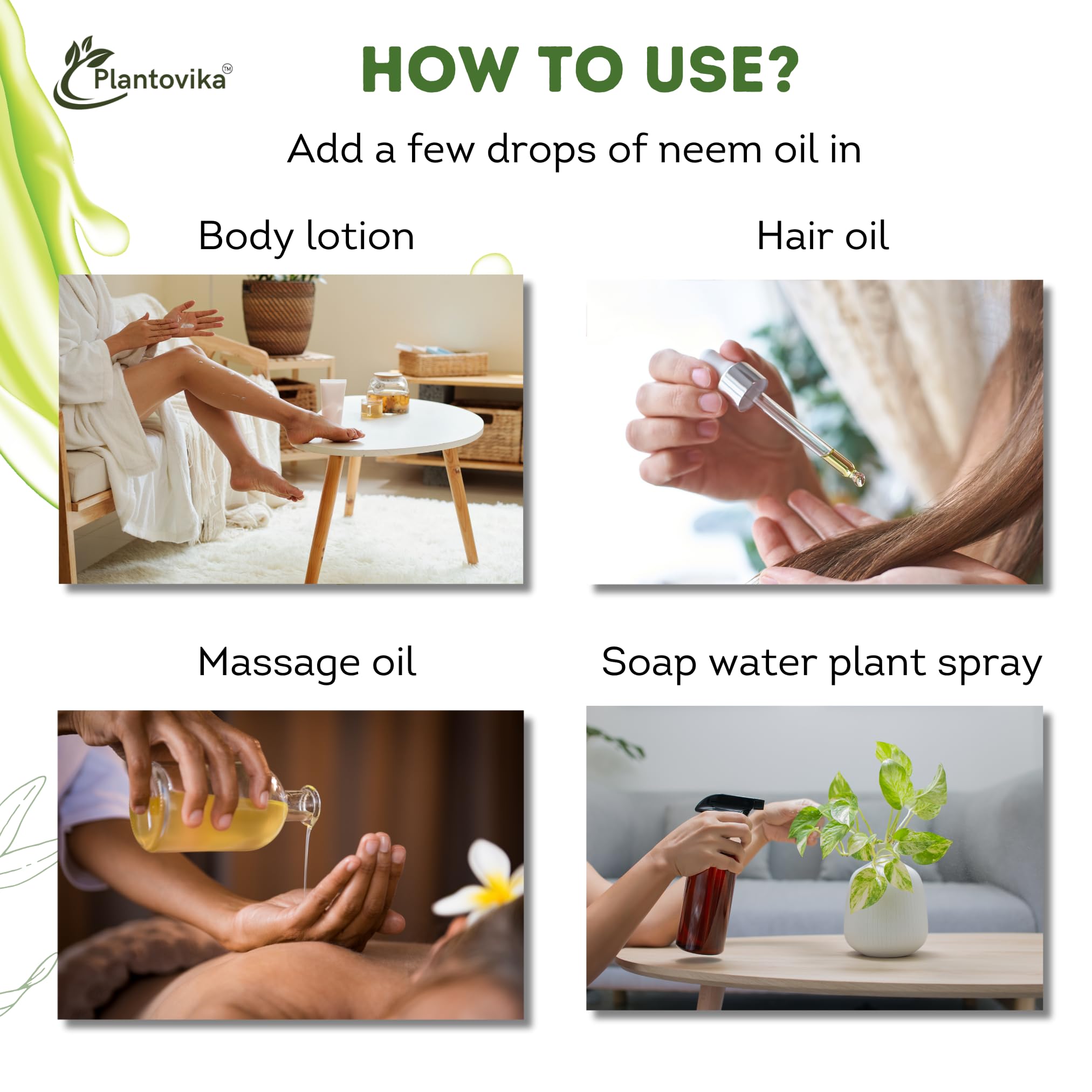 Plantovika™

HOW TO USE?

Add a few drops of neem oil in

Body lotion

Hair oil

Massage oil

Soap water plant spray