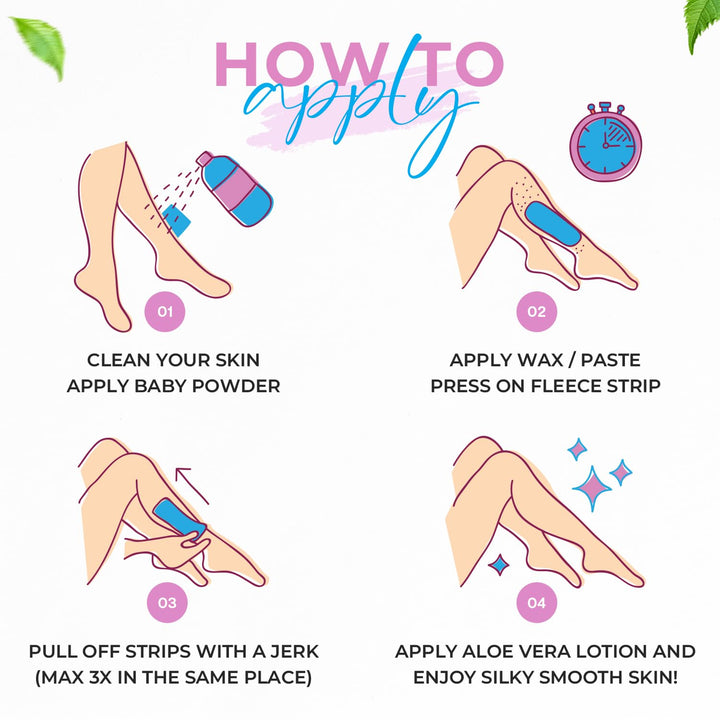 HOW TO
apply

01

CLEAN YOUR SKIN
APPLY BABY POWDER

02

APPLY WAX / PASTE
PRESS ON FLEECE STRIP

03

PULL OFF STRIPS WITH A JERK
(MAX 3X IN THE SAME PLACE)

04

APPLY ALOE VERA LOTION AND
ENJOY SILKY SMOOTH SKIN!