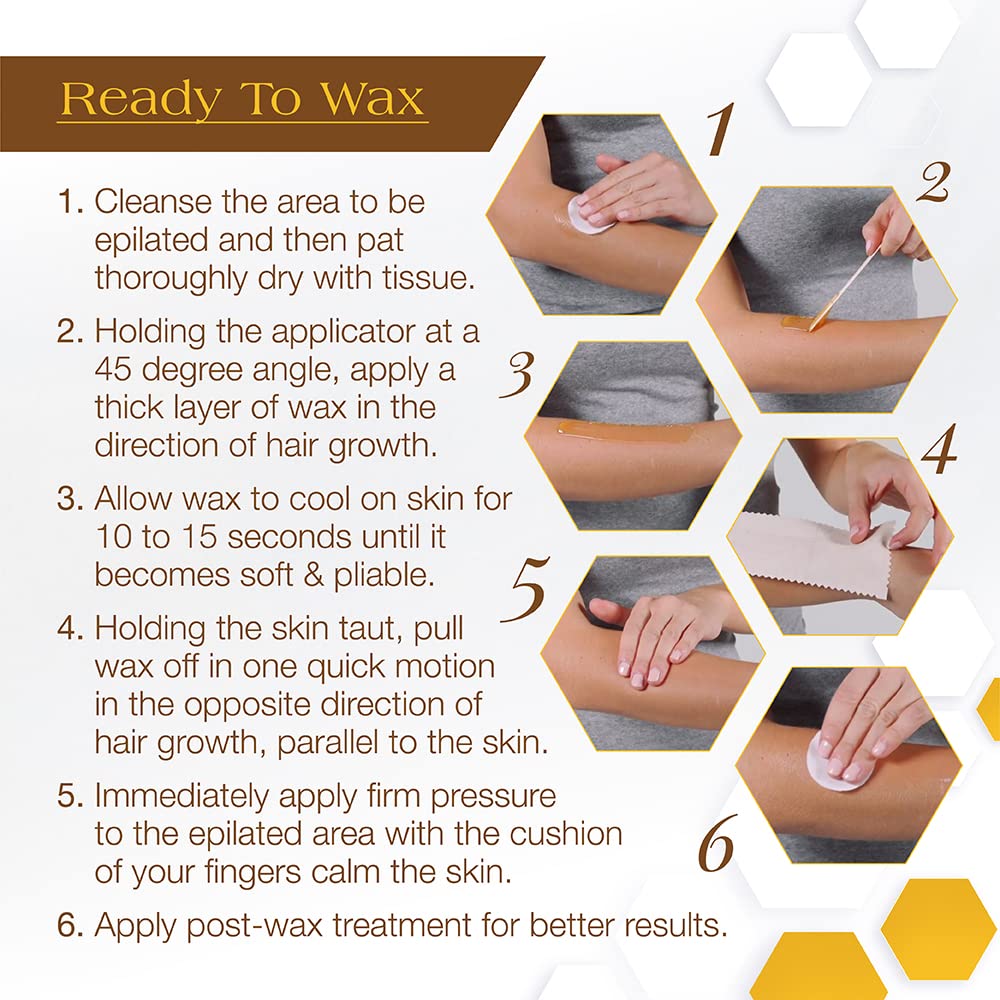 Ready To Wax

1. Cleanse the area to be epilated and then pat thoroughly dry with tissue.

2. Holding the applicator at a 45 degree angle, apply a thick layer of wax in the direction of hair growth.

3. Allow wax to cool on skin for 10 to 15 seconds until it becomes soft & pliable.

4. Holding the skin taut, pull wax off in one quick motion in the opposite direction of hair growth, parallel to the skin.

5. Immediately apply firm pressure to the epilated area with the cushion of your fingers calm the skin.

6. Apply post-wax treatment for better results.

1

2

3

4

5

6