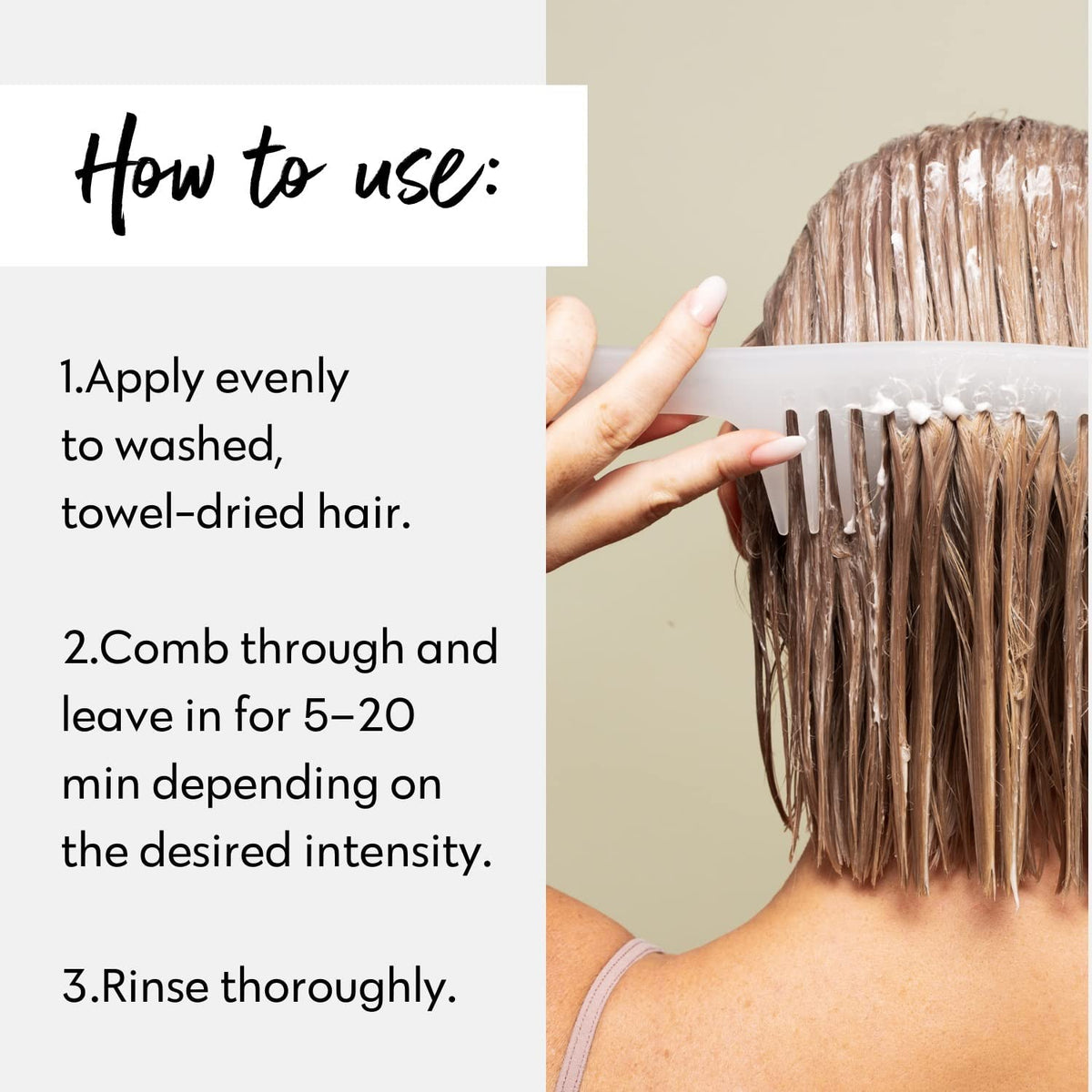 How to use:

1.Apply evenly to washed, towel-dried hair.

2.Comb through and leave in for 5–20 min depending on the desired intensity.

3.Rinse thoroughly.