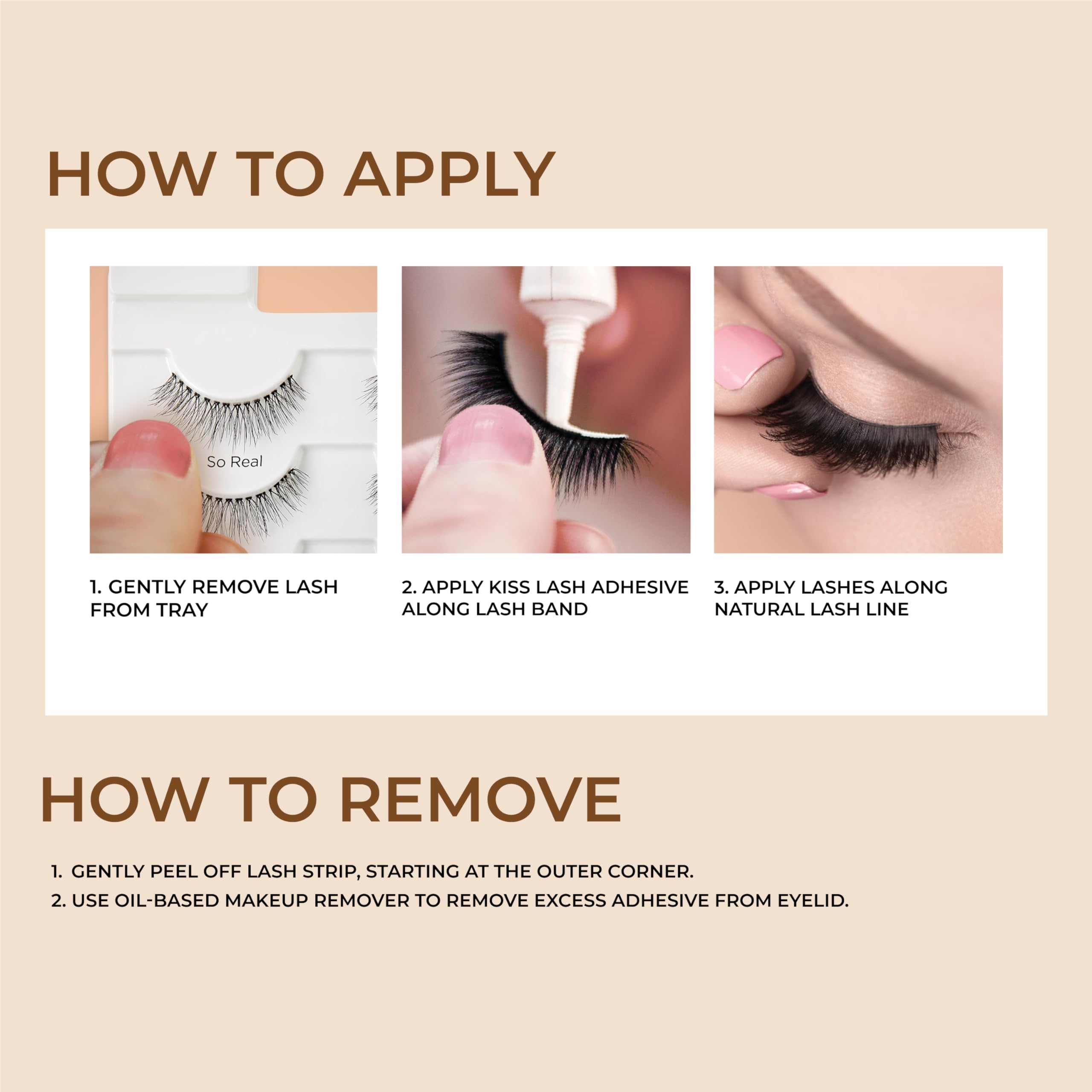 HOW TO APPLY

So Real

1. GENTLY REMOVE LASH FROM TRAY

2. APPLY KISS LASH ADHESIVE ALONG LASH BAND

3. APPLY LASHES ALONG NATURAL LASH LINE

HOW TO REMOVE

1. GENTLY PEEL OFF LASH STRIP, STARTING AT THE OUTER CORNER.
2. USE OIL-BASED MAKEUP REMOVER TO REMOVE EXCESS ADHESIVE FROM EYELID.