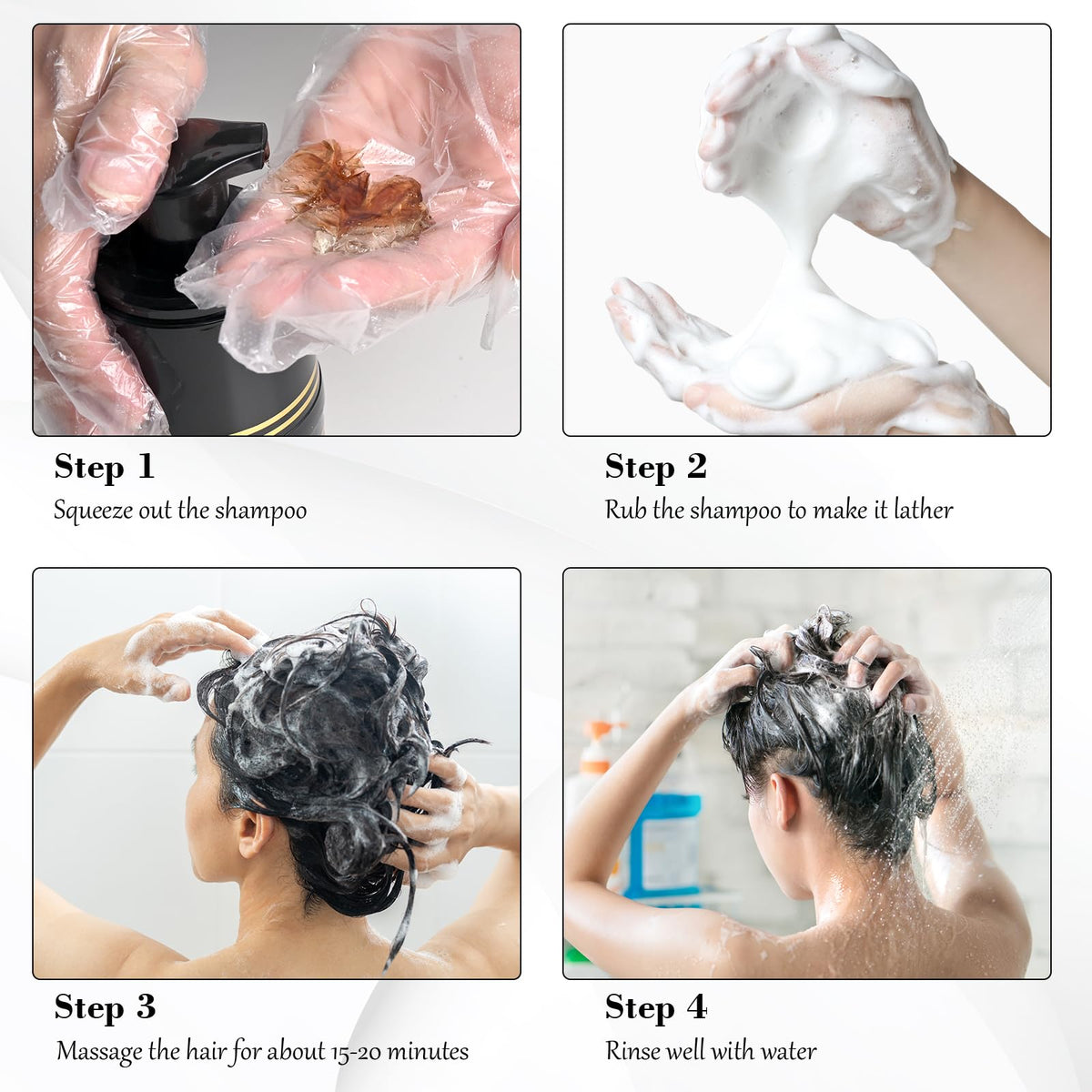 Step 1
Squeeze out the shampoo

Step 2
Rub the shampoo to make it lather

Step 3
Massage the hair for about 15-20 minutes

Step 4
Rinse well with water