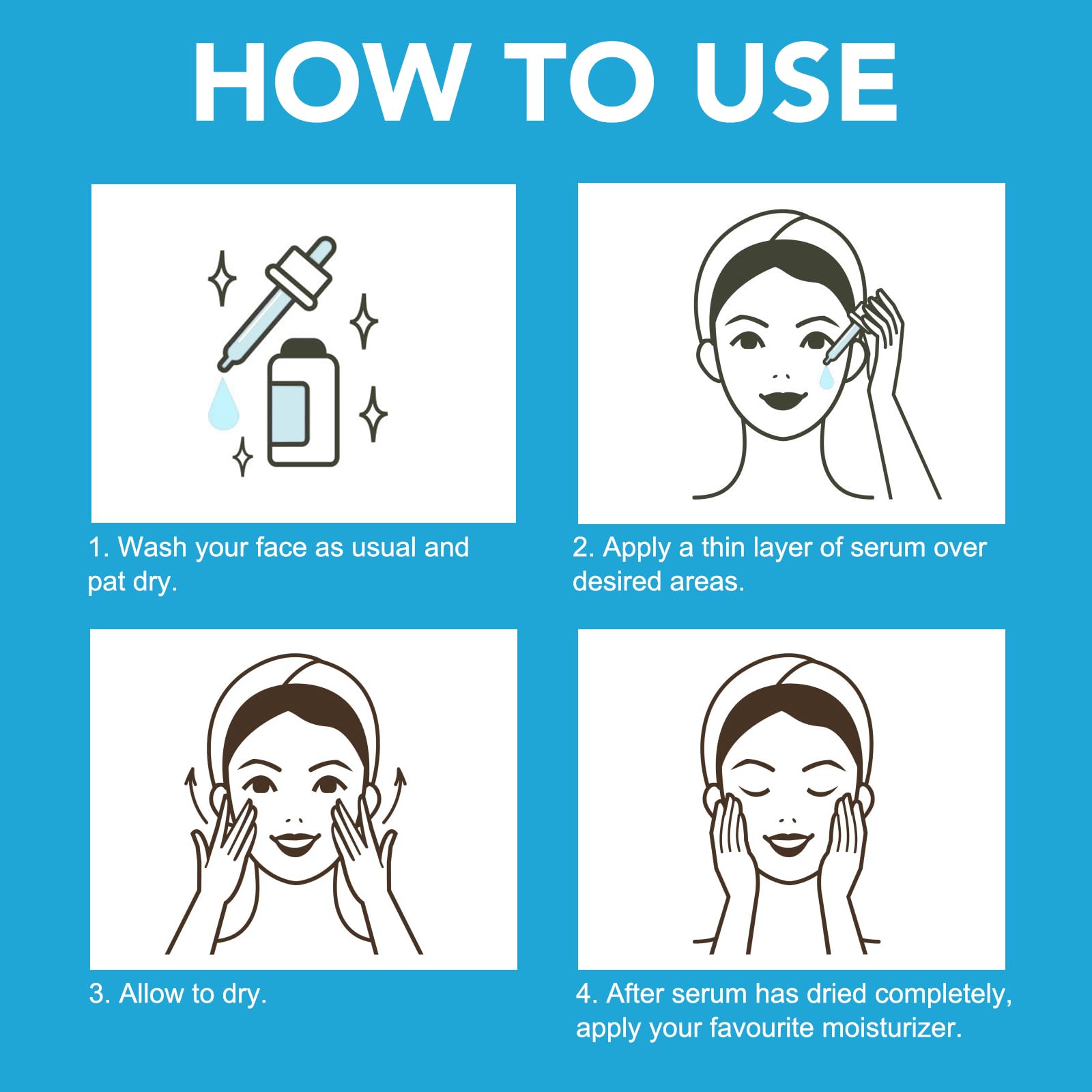 HOW TO USE

1. Wash your face as usual and pat dry.

2. Apply a thin layer of serum over desired areas.

3. Allow to dry.

4. After serum has dried completely, apply your favourite moisturizer.