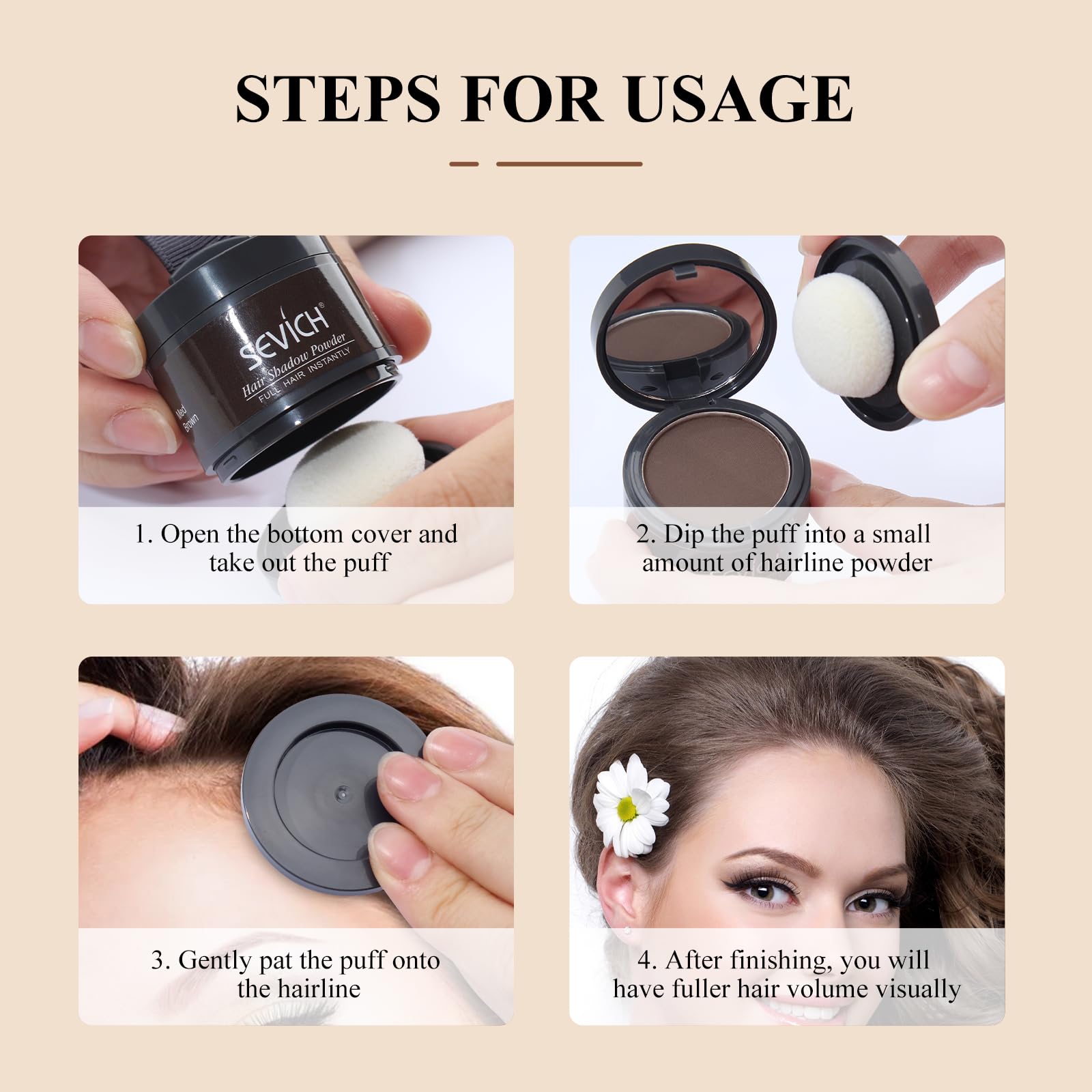 STEPS FOR USAGE

SEVICH®
Hair Shadow Powder
FULL HAIR INSTANTLY
Med Brown

1. Open the bottom cover and take out the puff

2. Dip the puff into a small amount of hairline powder

3. Gently pat the puff onto the hairline

4. After finishing, you will have fuller hair volume visually