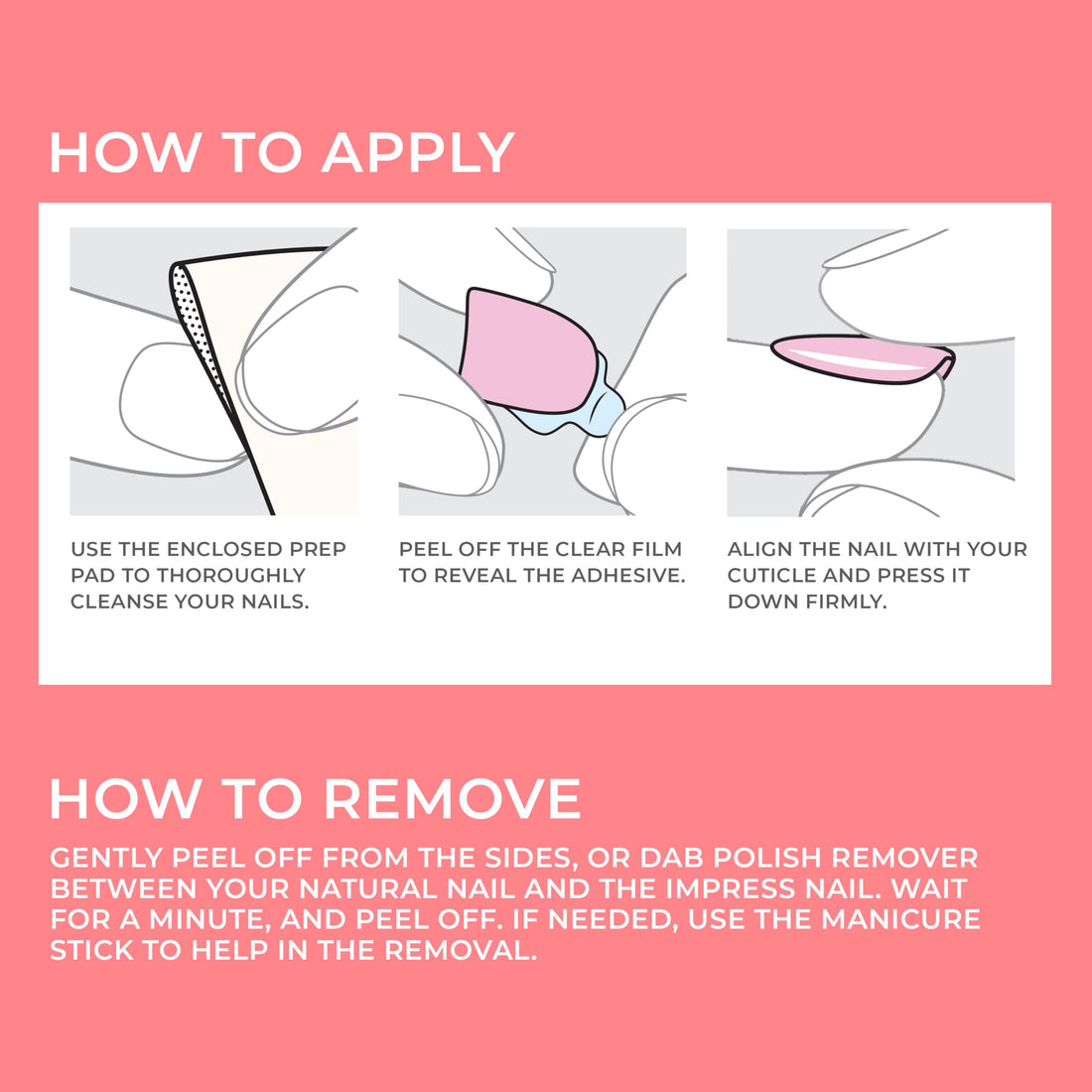 HOW TO APPLY

USE THE ENCLOSED PREP PAD TO THOROUGHLY CLEANSE YOUR NAILS.

PEEL OFF THE CLEAR FILM TO REVEAL THE ADHESIVE.

ALIGN THE NAIL WITH YOUR CUTICLE AND PRESS IT DOWN FIRMLY.

HOW TO REMOVE

GENTLY PEEL OFF FROM THE SIDES, OR DAB POLISH REMOVER BETWEEN YOUR NATURAL NAIL AND THE IMPRESS NAIL. WAIT FOR A MINUTE, AND PEEL OFF. IF NEEDED, USE THE MANICURE STICK TO HELP IN THE REMOVAL.