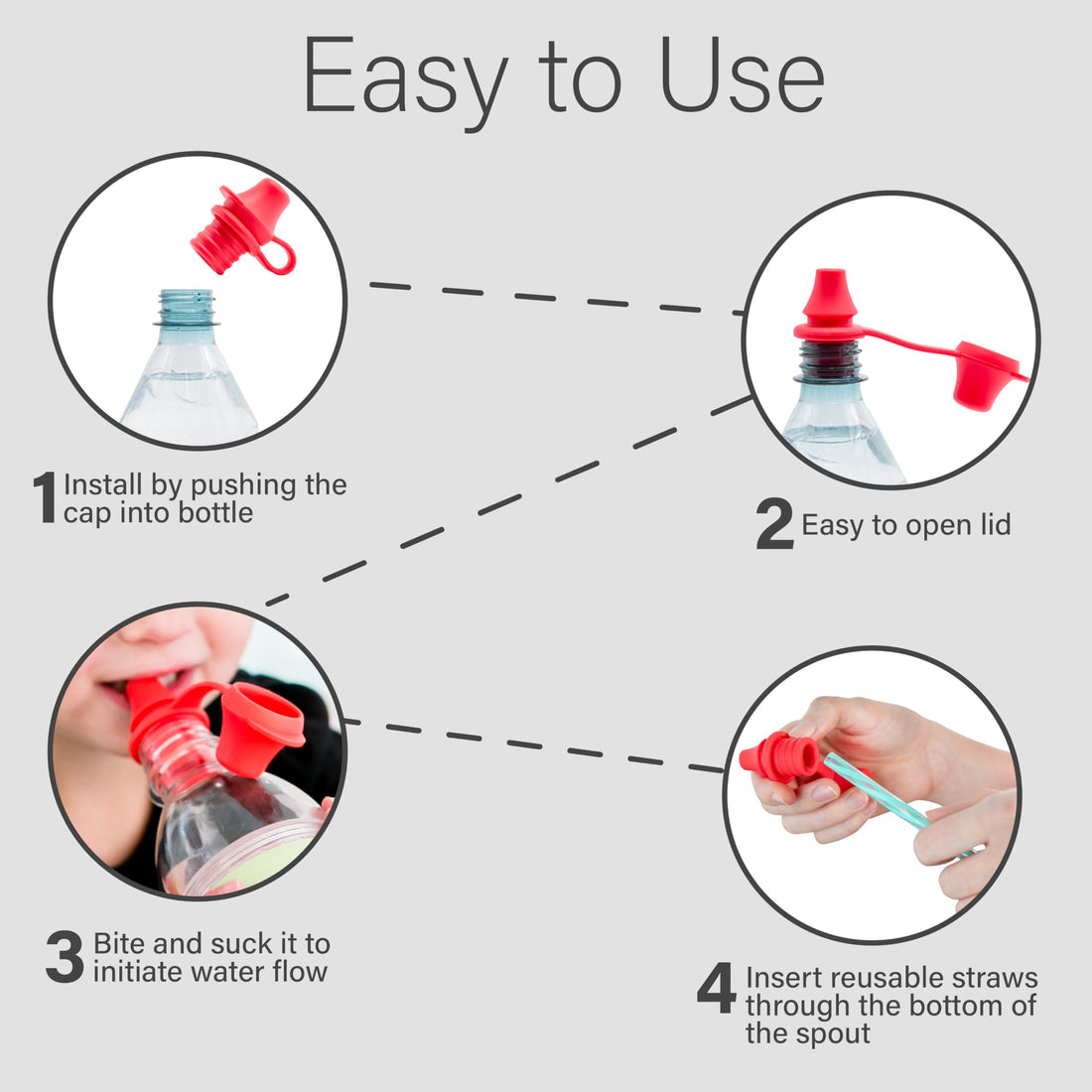 Easy to Use

1 Install by pushing the cap into bottle

2 Easy to open lid

3 Bite and suck it to initiate water flow

4 Insert reusable straws through the bottom of the spout