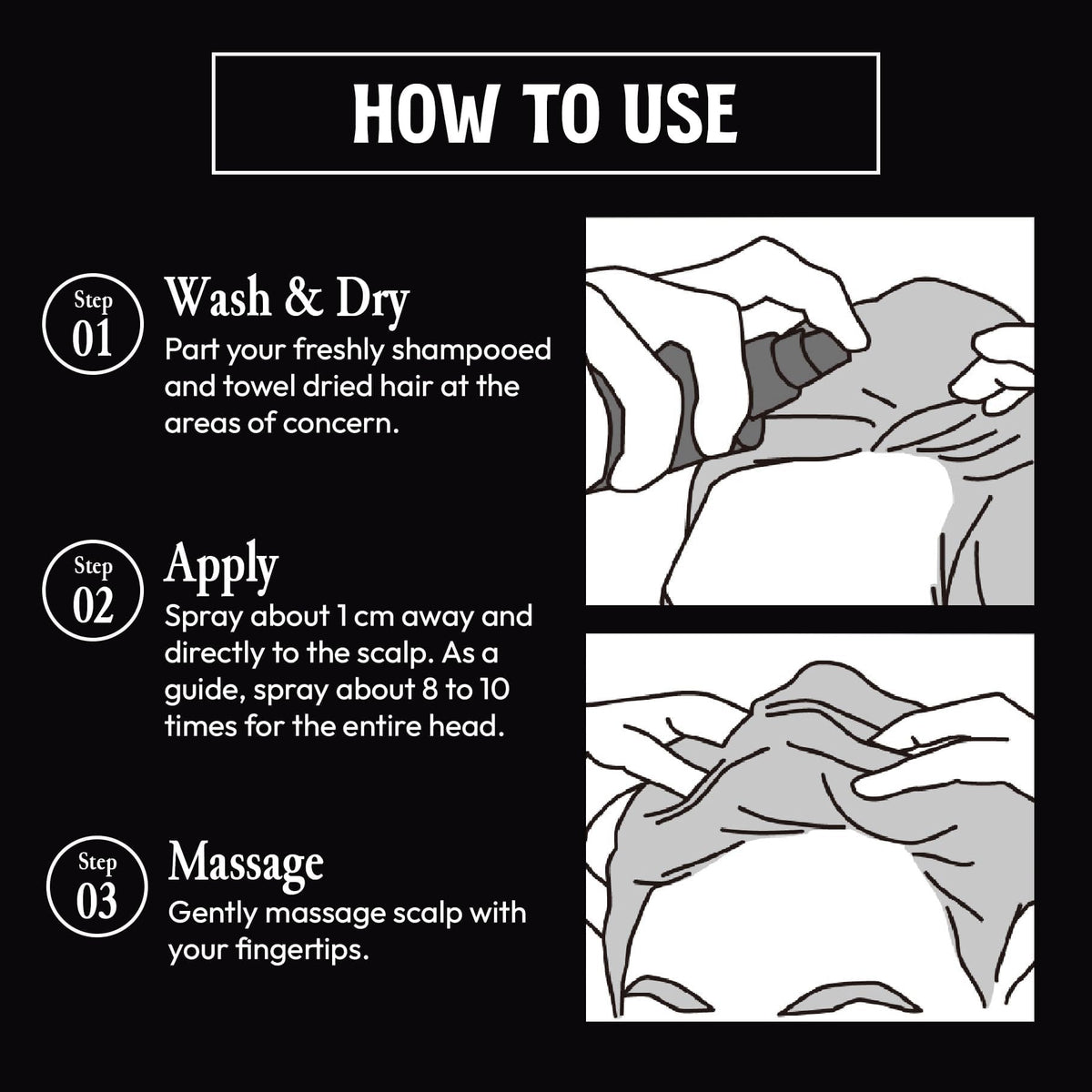 HOW TO USE

Step 01

Wash & Dry

Part your freshly shampooed and towel dried hair at the areas of concern.

Step 02

Apply

Spray about 1 cm away and directly to the scalp. As a guide, spray about 8 to 10 times for the entire head.

Step 03

Massage

Gently massage scalp with your fingertips.